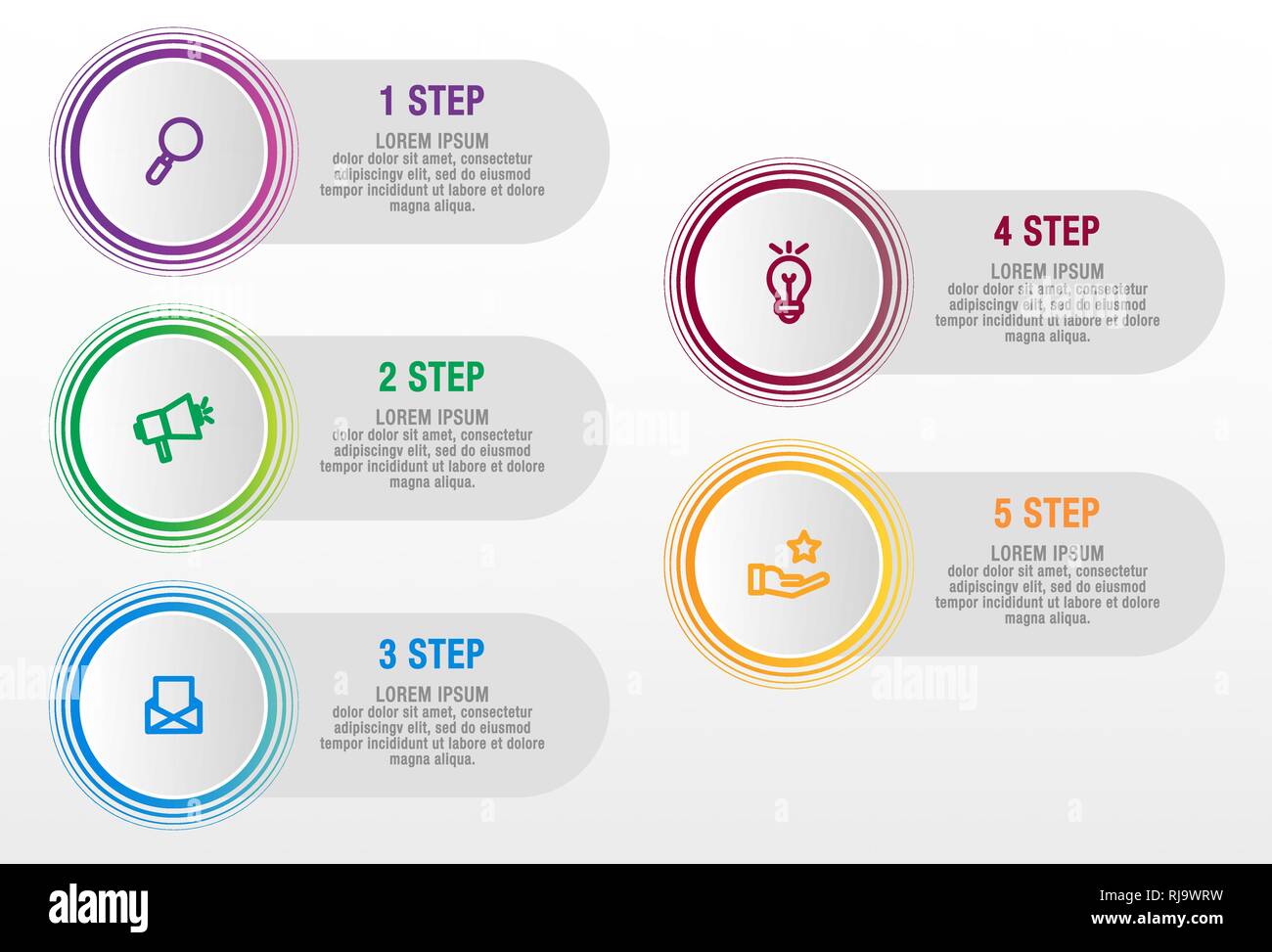 1 STEP

LOREM IPSUM

dolor dolor sit amet, consectetur adipiscingv elit, sed do eiusmod tempor incididunt ut labore et dolore magna aliqua.

2 STEP

LOREM IPSUM

dolor dolor sit amet, consectetur adipiscingv elit, sed do eiusmod tempor incididunt ut labore et dolore magna aliqua.

3 STEP

LOREM IPSUM

dolor dolor sit amet, consectetur adipiscingv elit, sed do eiusmod tempor incididunt ut labore et dolore magna aliqua.

4 STEP

LOREM IPSUM

dolor dolor sit amet, consectetur adipiscingv elit, sed do eiusmod tempor incididunt ut labore et dolore magna aliqua.

5 STEP

LOREM IPSUM

dolor dolor sit amet, consectetur adipiscingv elit, sed do eiusmod tempor incididunt ut labore et dolore magna aliqua.

alamy

alamy

alamy

alamy

Image ID: RJ9WRW
www.alamy.com