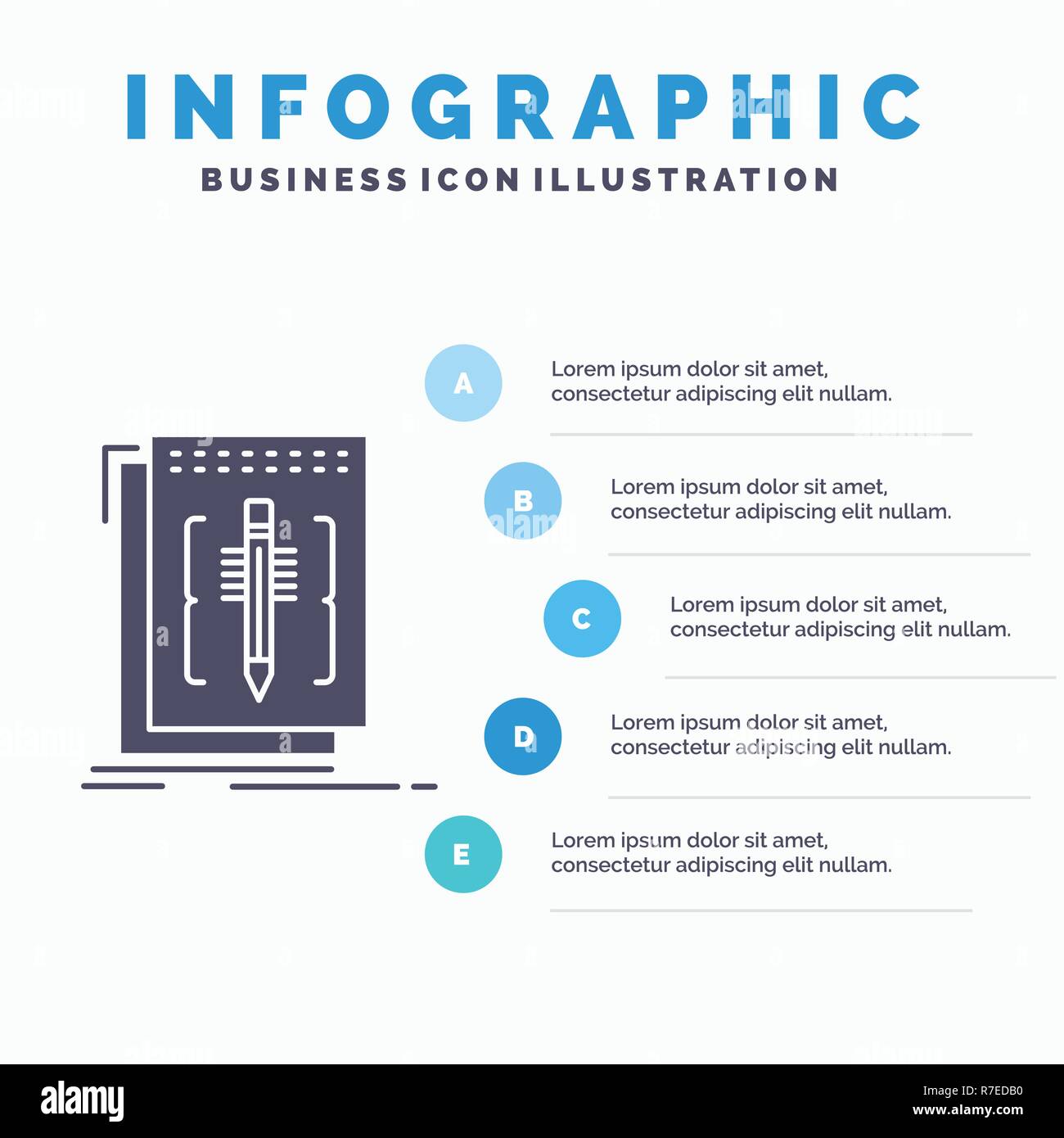 INFOGRAPHIC
BUSINESS ICON ILLUSTRATION

A
Lorem ipsum dolor sit amet, consectetur adipiscing elit nullam.

B
Lorem ipsum dolor sit amet, consectetur adipiscing elit nullam.

C
Lorem ipsum dolor sit amet, consectetur adipiscing elit nullam.

D
Lorem ipsum dolor sit amet, consectetur adipiscing elit nullam.

E
Lorem ipsum dolor sit amet, consectetur adipiscing elit nullam.

alamy
R7EDB0
www.alamy.com