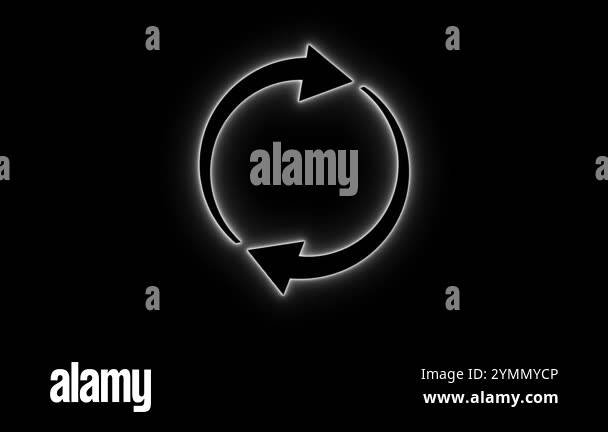 a a
a alamy a
a a

alamy

Image ID: 2YMMYCP
www.alamy.com