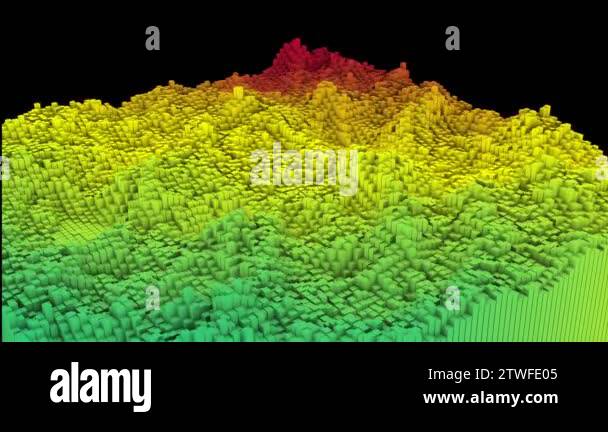 a a
alamy
a a

alamy
Image ID: 2TWFE05
www.alamy.com