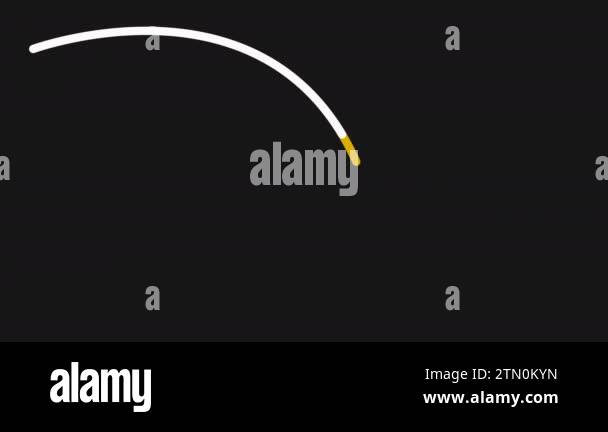 a a
a alamy a
a a

alamy
Image ID: 2TN0KYN
www.alamy.com