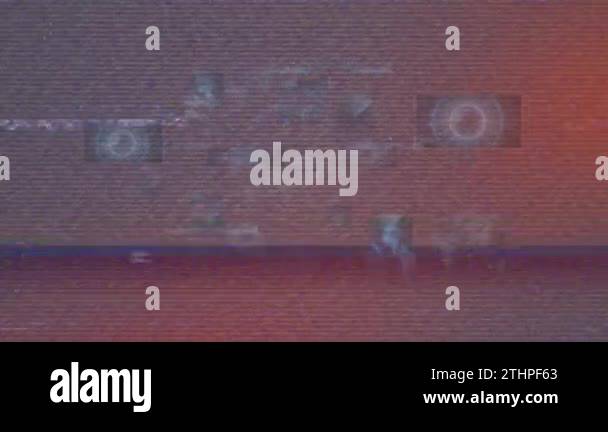 a a
a alamy a
a a

alamy
Image ID: 2THPF63
www.alamy.com