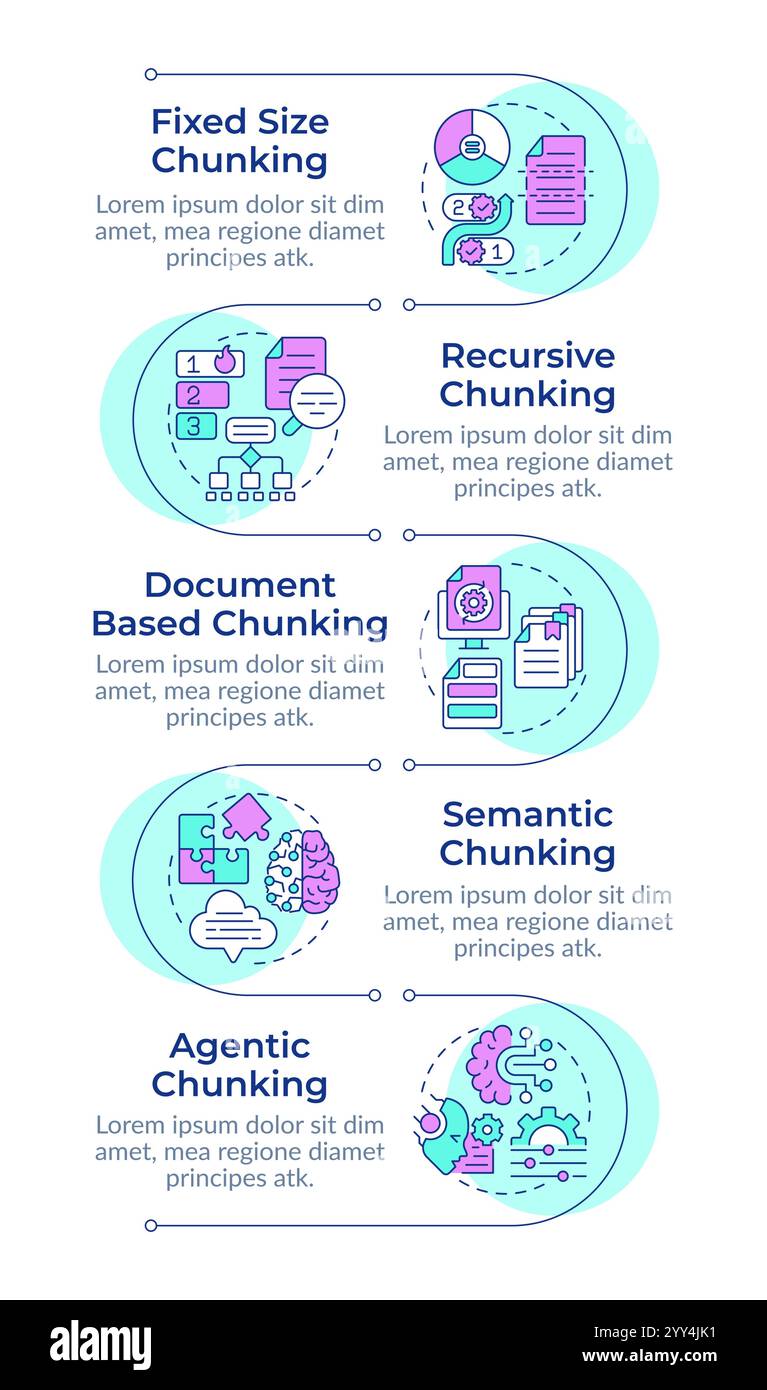 Fixed Size Chunking

Lorem ipsum dolor sit dim amet, mea regione diamet principes atk.

2

1

1

2

3

Recursive Chunking

Lorem ipsum dolor sit dim amet, mea regione diamet principes atk.

Document Based Chunking

Lorem ipsum dolor sit dim amet, mea regione diamet principes atk.

Semantic Chunking

Lorem ipsum dolor sit dim amet, mea regione diamet principes atk.

Agentic Chunking

Lorem ipsum dolor sit dim amet, mea regione diamet principes atk.

alamy

Image ID: 2YY4JK1
www.alamy.com