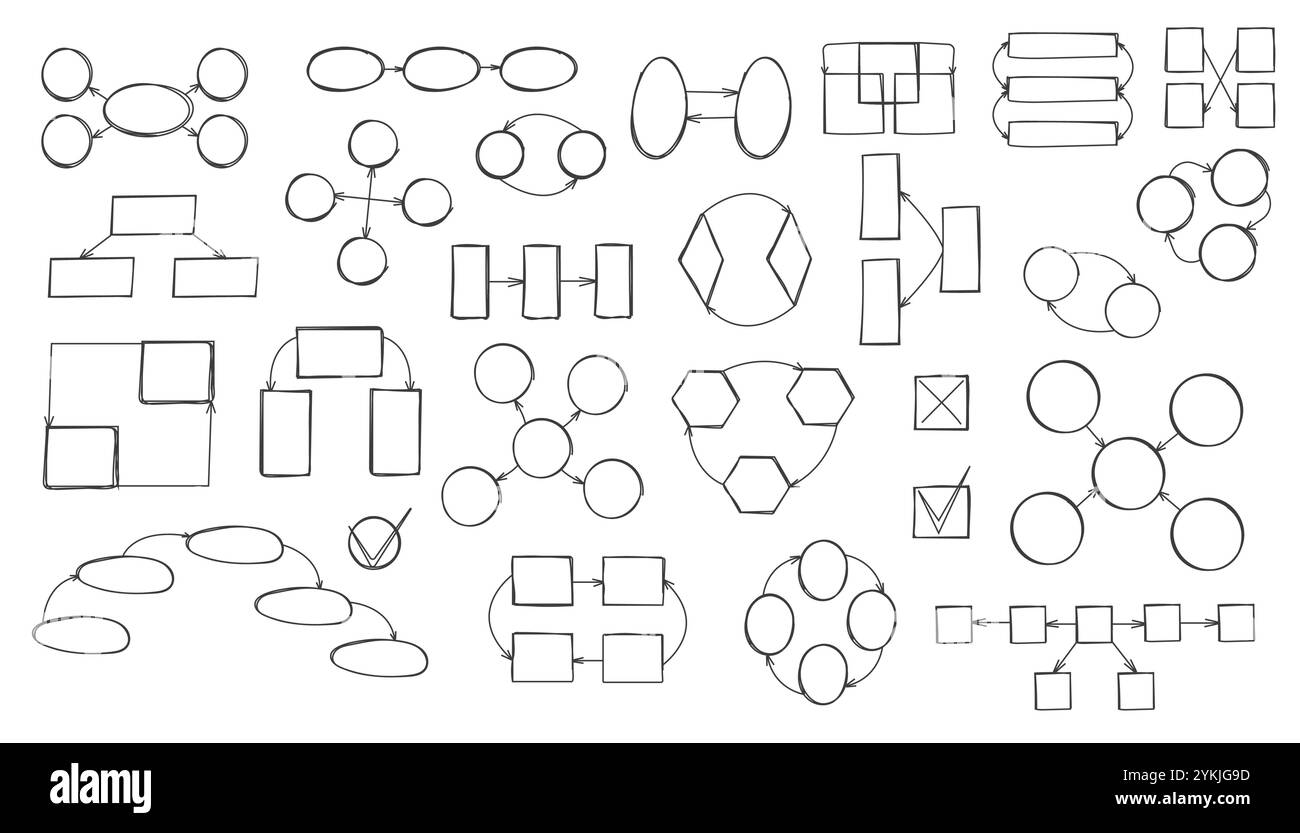 alamy

Image ID: 2YKJG9D
www.alamy.com