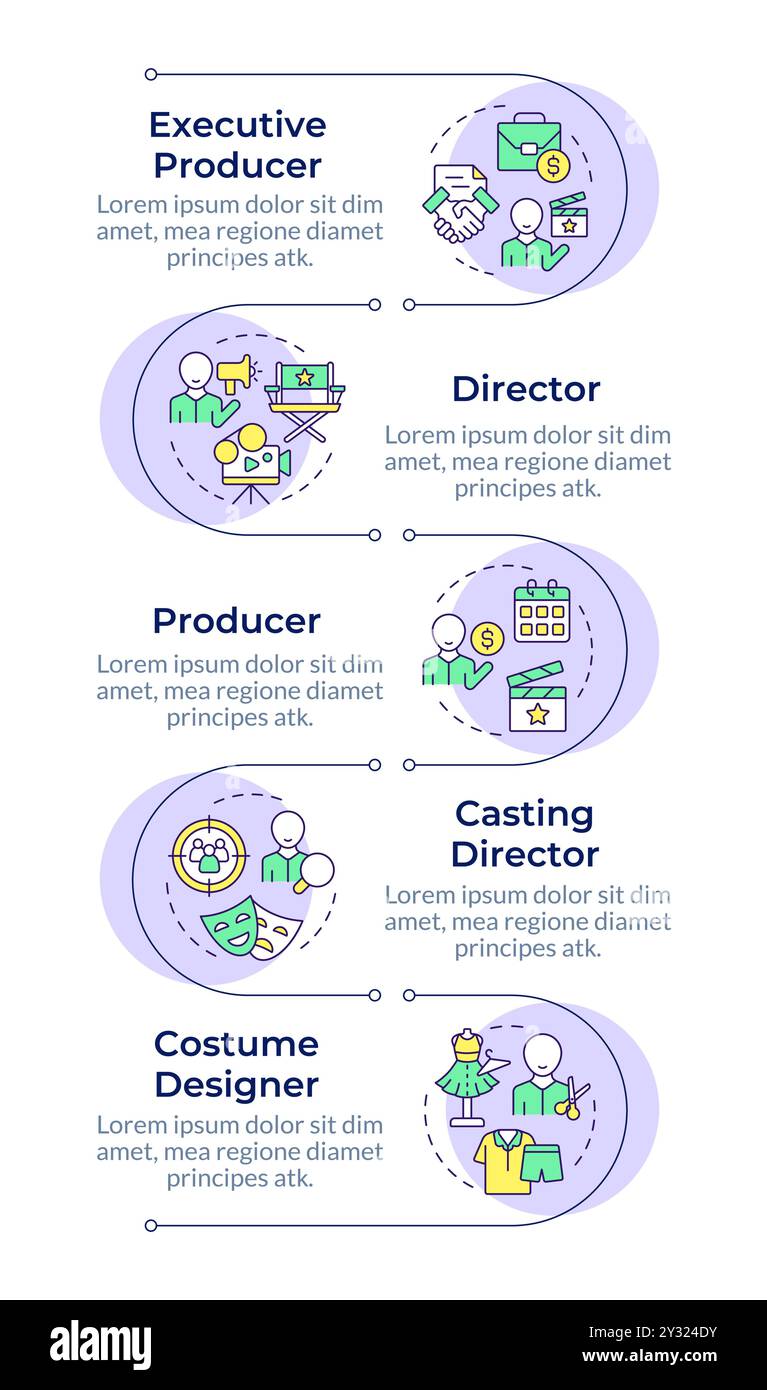 Executive Producer
Lorem ipsum dolor sit dim amet, mea regione diamet principes atk.

Director
Lorem ipsum dolor sit dim amet, mea regione diamet principes atk.

Producer
Lorem ipsum dolor sit dim amet, mea regione diamet principes atk.

Casting Director
Lorem ipsum dolor sit dim amet, mea regione diamet principes atk.

Costume Designer
Lorem ipsum dolor sit dim amet, mea regione diamet principes atk.

alamy
Image ID: 2Y324DY
www.alamy.com