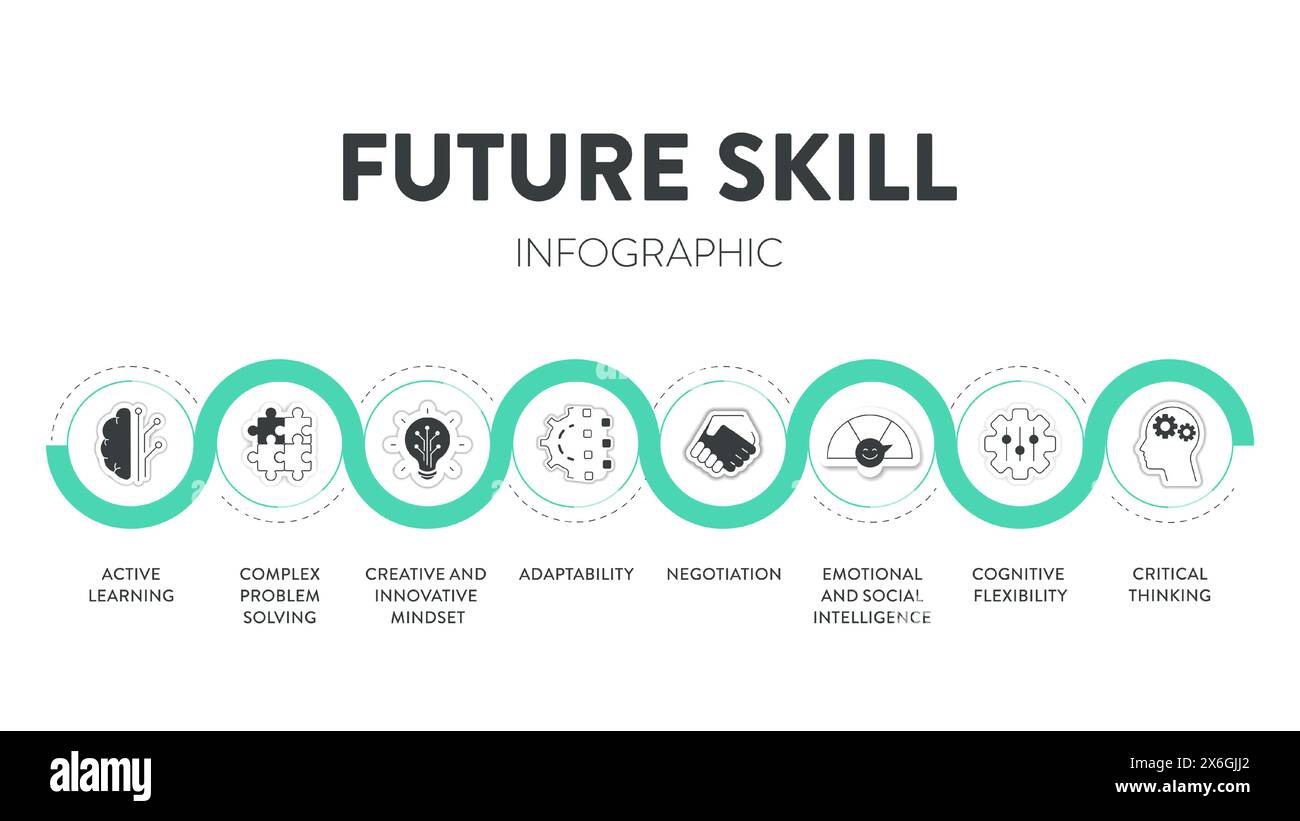 FUTURE SKILL

INFOGRAPHIC

ACTIVE LEARNING

COMPLEX PROBLEM SOLVING

CREATIVE AND INNOVATIVE MINDSET

ADAPTABILITY

NEGOTIATION

EMOTIONAL AND SOCIAL INTELLIGENCE

COGNITIVE FLEXIBILITY

CRITICAL THINKING

alamy

Image ID: 2X6GJJ2
www.alamy.com