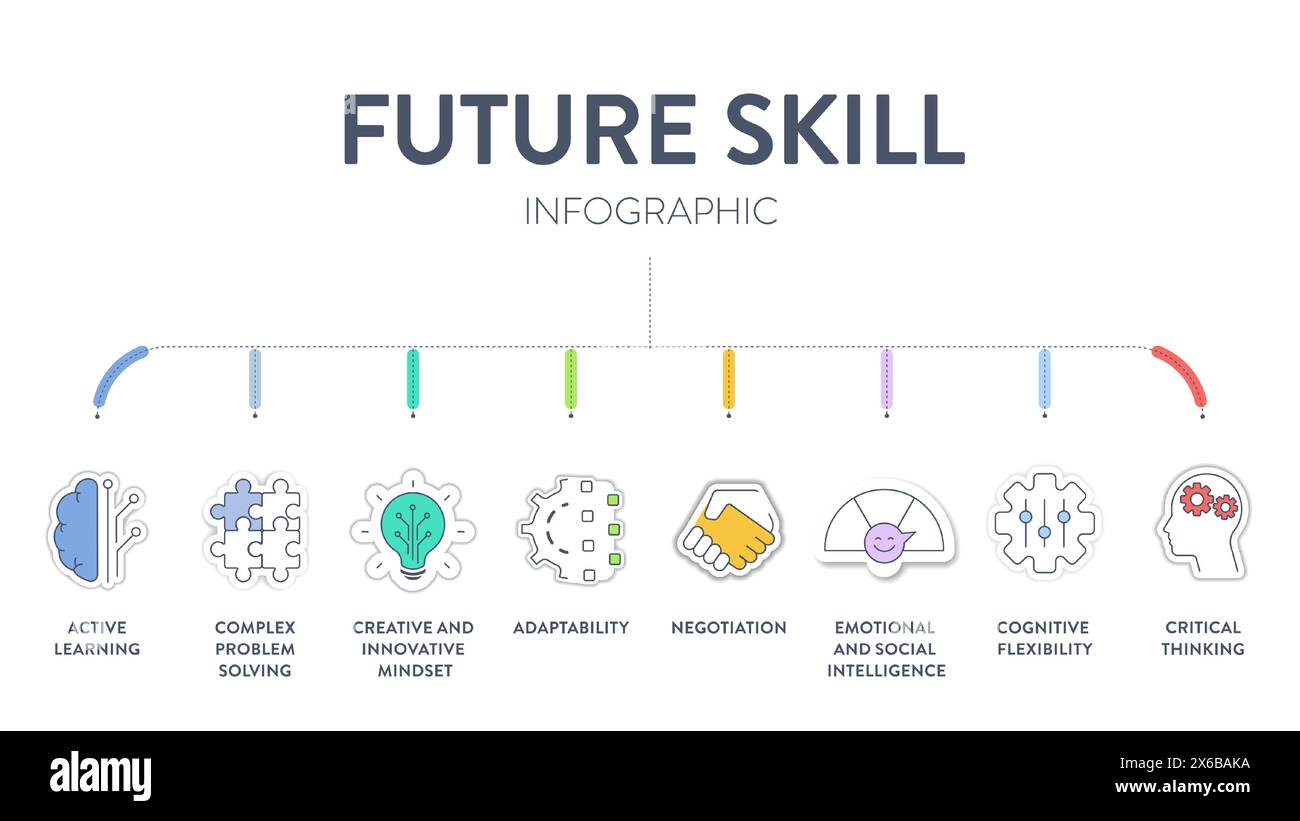 FUTURE SKILL

INFOGRAPHIC

ACTIVE LEARNING

COMPLEX PROBLEM SOLVING

CREATIVE AND INNOVATIVE MINDSET

ADAPTABILITY

NEGOTIATION

EMOTIONAL AND SOCIAL INTELLIGENCE

COGNITIVE FLEXIBILITY

CRITICAL THINKING

alamy

Image ID: 2X6BAKA
www.alamy.com