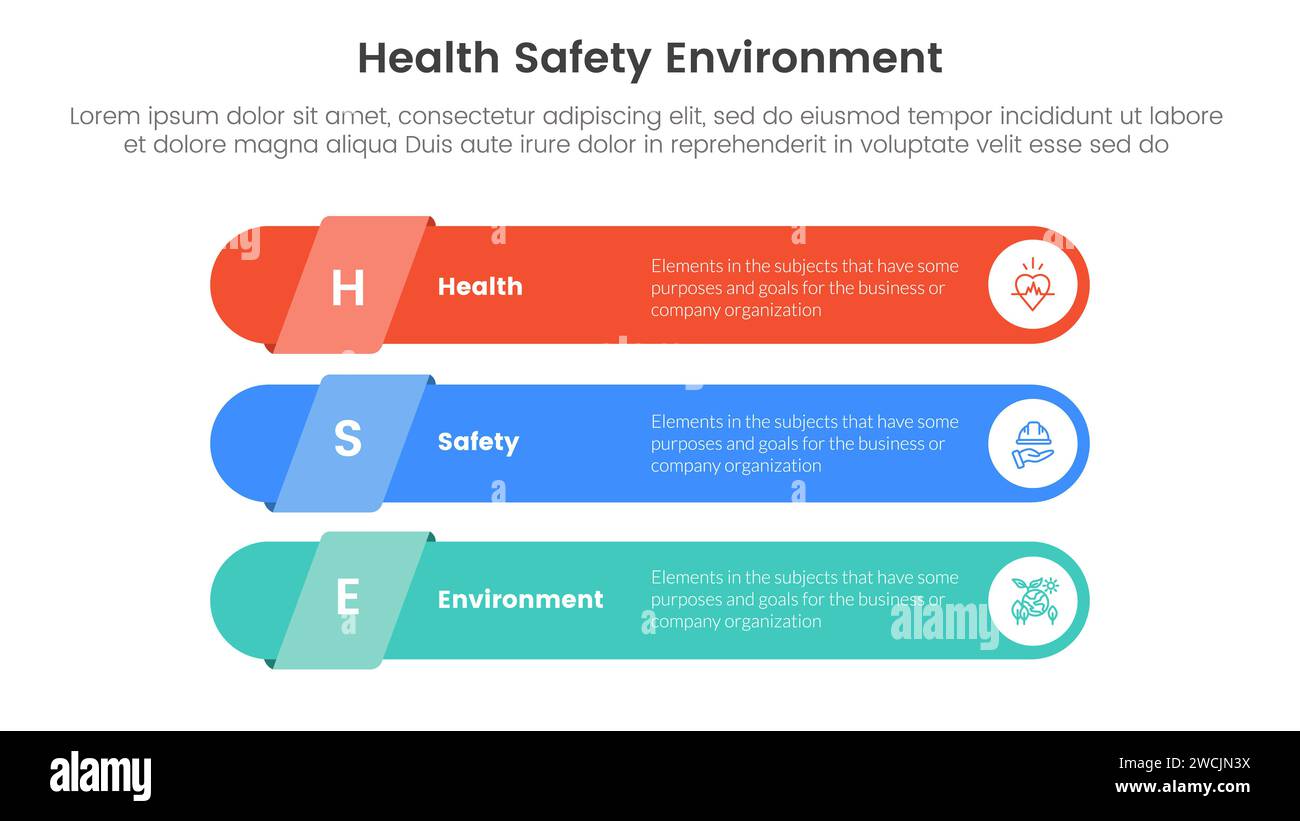 Health Safety Environment

Lorem ipsum dolor sit amet, consectetur adipiscing elit, sed do eiusmod tempor incididunt ut labore et dolore magna aliqua Duis aute irure dolor in reprehenderit in voluptate velit esse sed do

H Health
Elements in the subjects that have some purposes and goals for the business or company organization

S Safety
Elements in the subjects that have some purposes and goals for the business or company organization

E Environment
Elements in the subjects that have some purposes and goals for the business or company organization

alamy

alamy
Image ID: 2WCJN3X
www.alamy.com