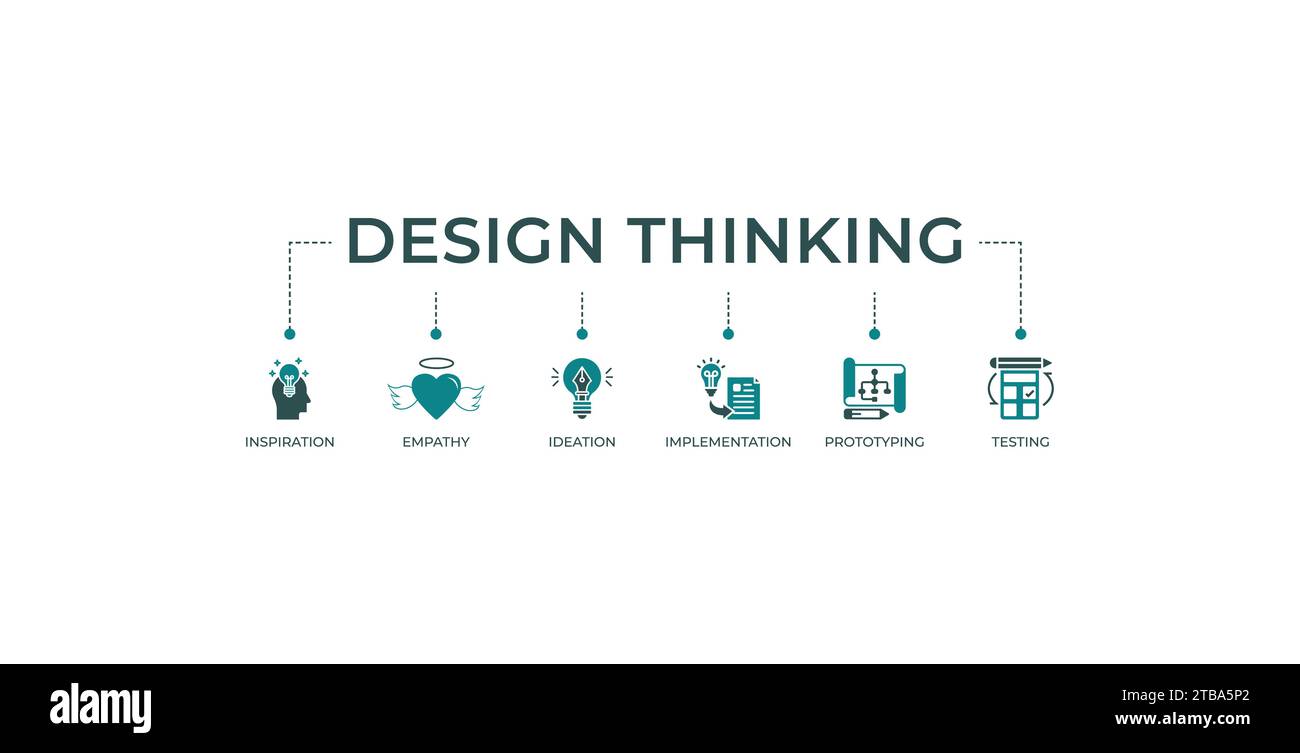 DESIGN THINKING

INSPIRATION EMPATHY IDEATION IMPLEMENTATION PROTOTYPING TESTING

alamy

2TBA5P2
www.alamy.com