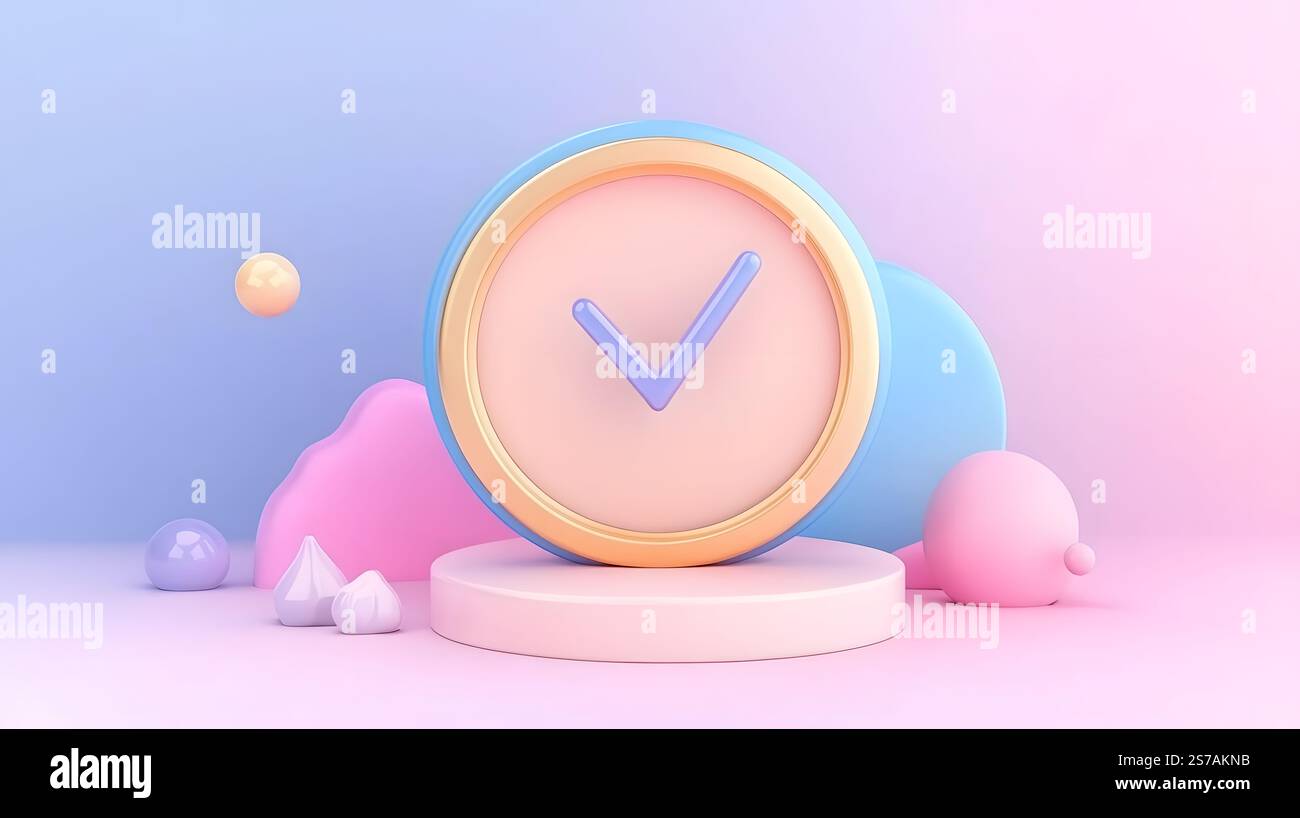 alamy
alamy
alamy
alamy
alamy

alamy
Image ID: 2S7AKNB
www.alamy.com