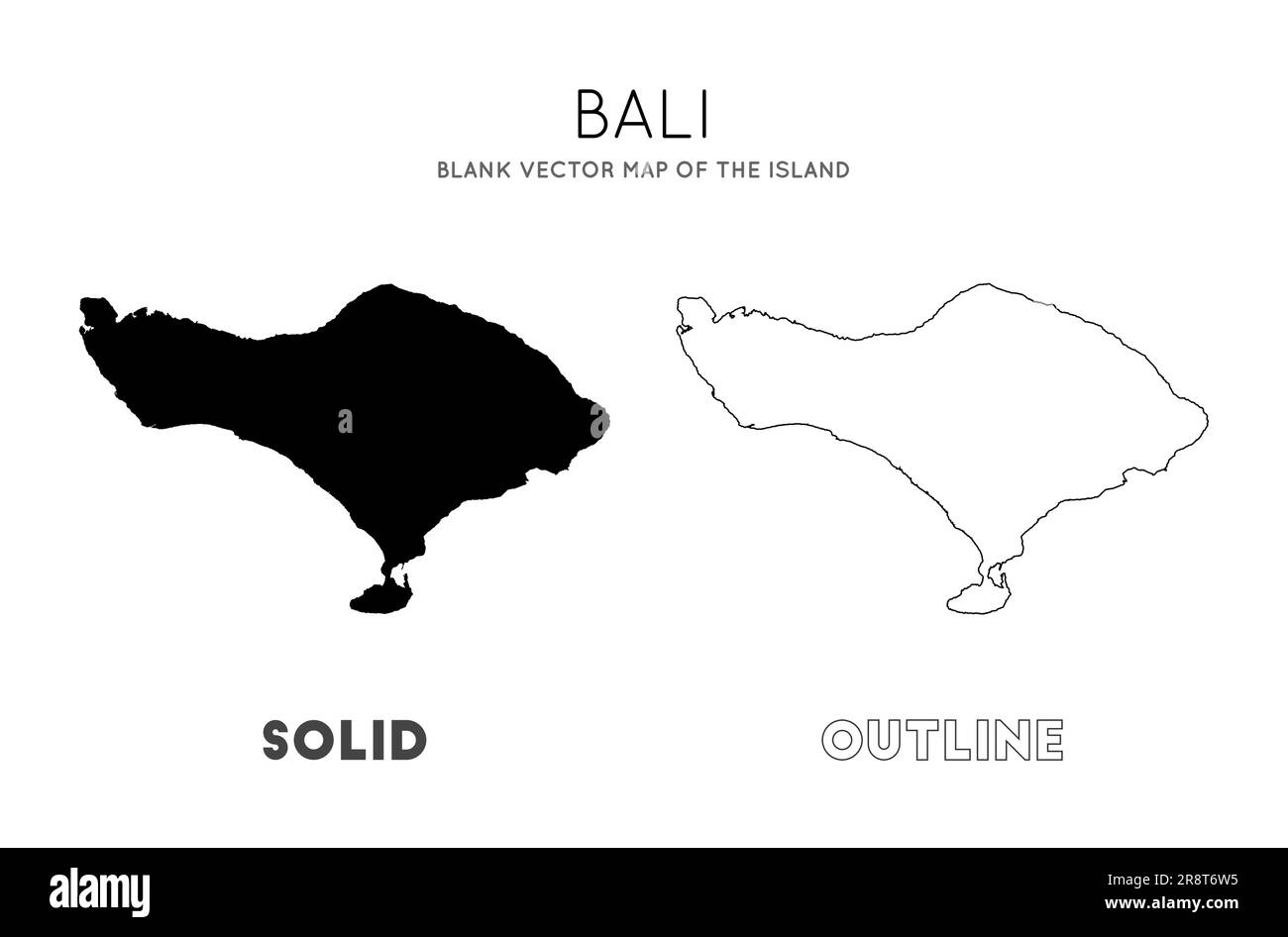 BALI

BLANK VECTOR MAP OF THE ISLAND

a

a

SOLID

OUTLINE

alamy

Image ID: 2R8T6W5
www.alamy.com