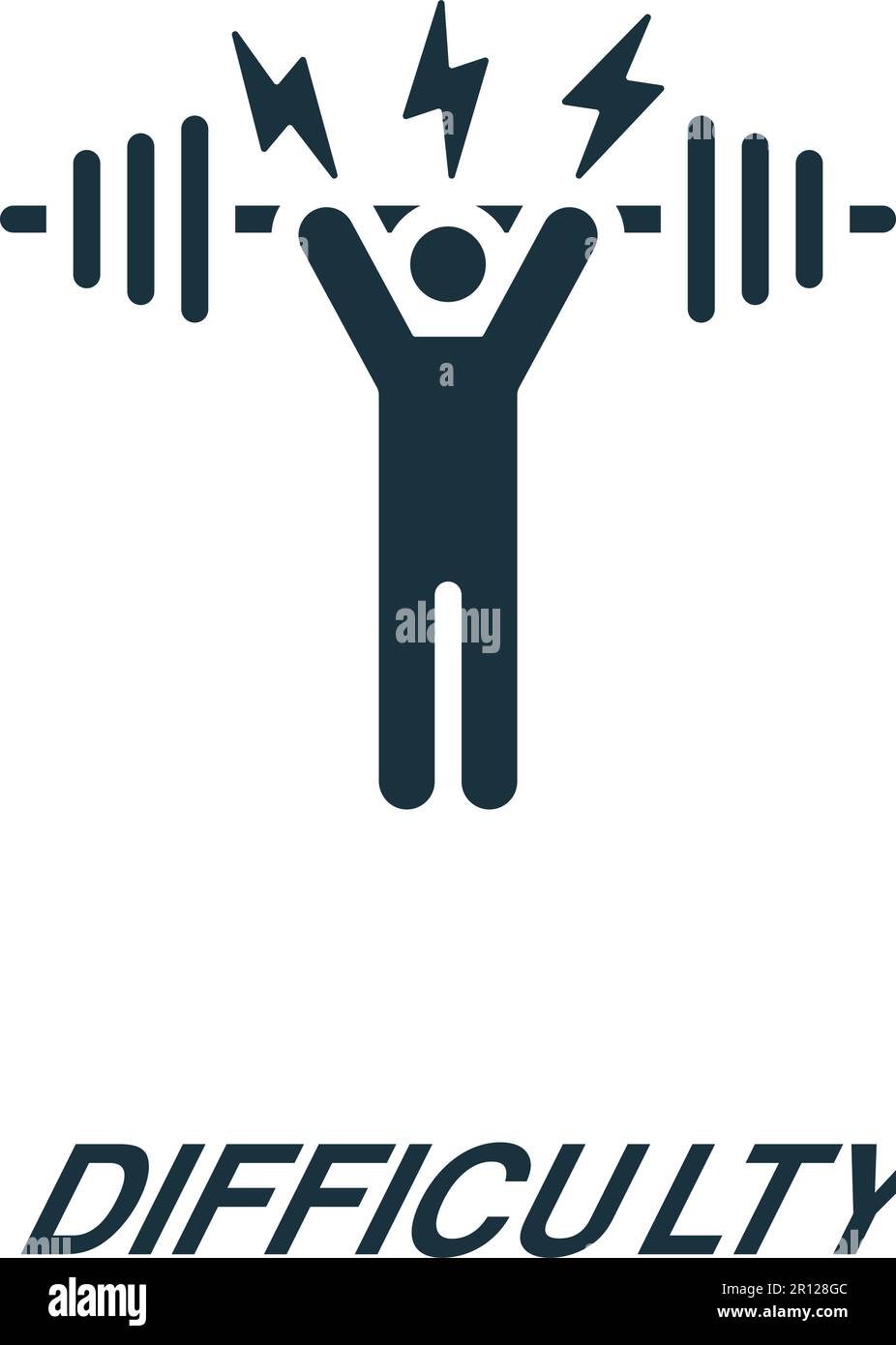 a

alamy

DIFFICULTY

alamy

Image ID: 2R128GC
www.alamy.com