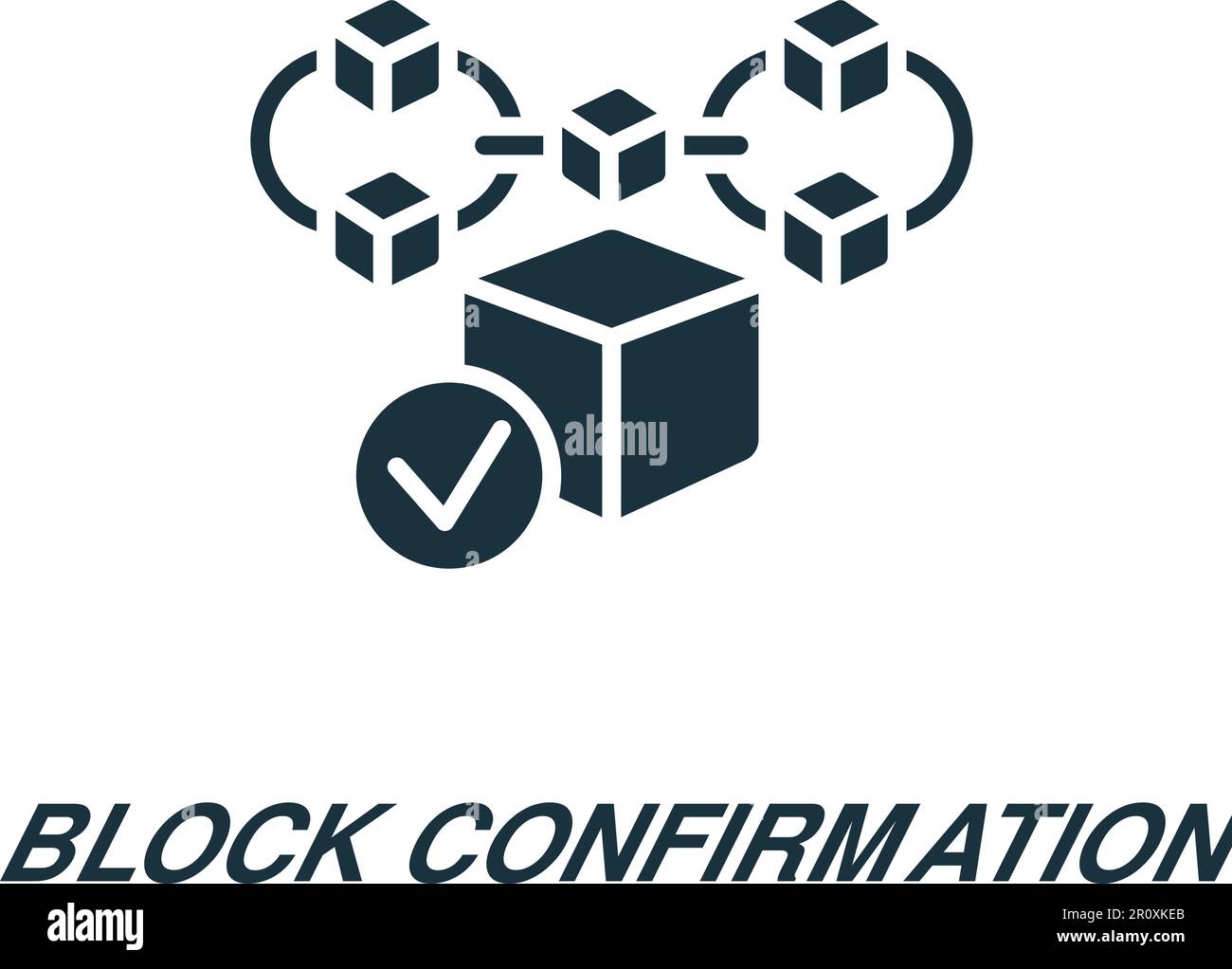 alamy

BLOCK CONFIRMATION

alamy

Image ID: 2R0XKEB
www.alamy.com