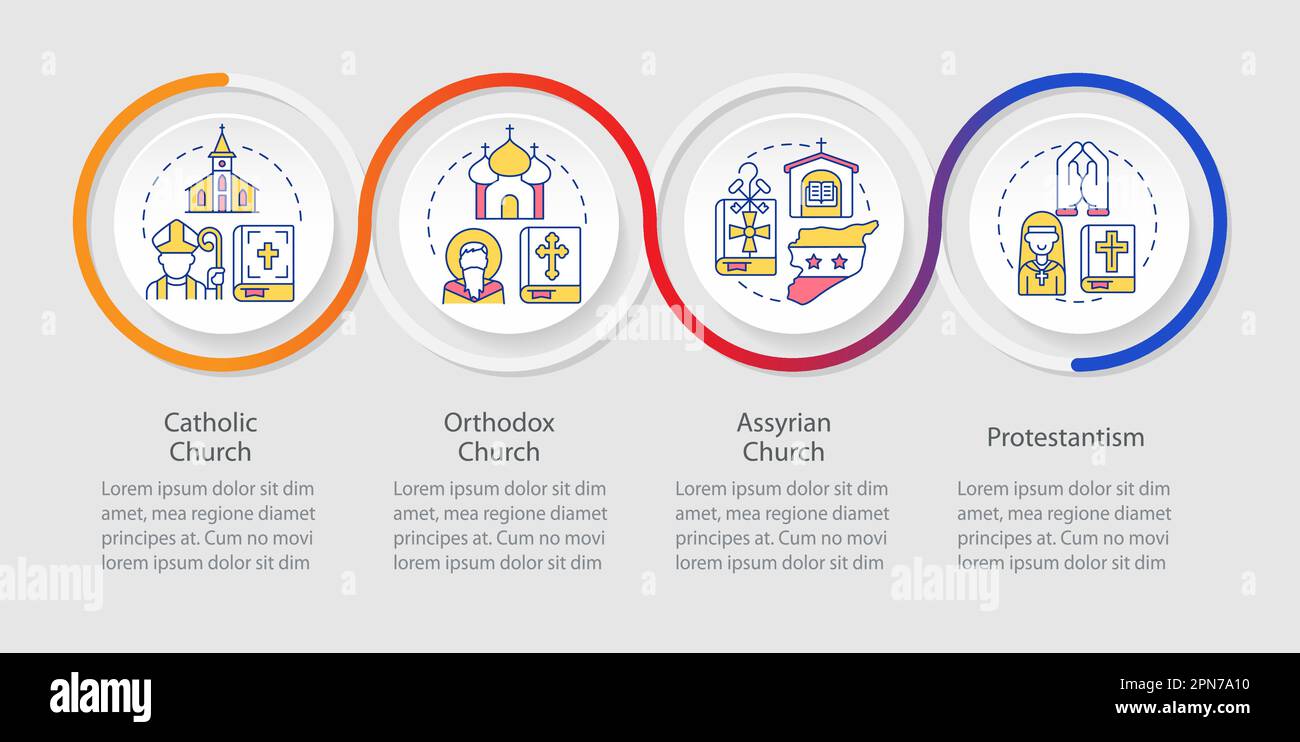 Catholic Church

Lorem ipsum dolor sit dim amet, mea regione diamet principes at. Cum no movi lorem ipsum dolor sit dim

Orthodox Church

Lorem ipsum dolor sit dim amet, mea regione diamet principes at. Cum no movi lorem ipsum dolor sit dim

Assyrian Church

Lorem ipsum dolor sit dim amet, mea regione diamet principes at. Cum no movi lorem ipsum dolor sit dim

Protestantism

Lorem ipsum dolor sit dim amet, mea regione diamet principes at. Cum no movi lorem ipsum dolor sit dim

alamy

alamy

alamy

alamy

Image ID: 2PN7A10
www.alamy.com