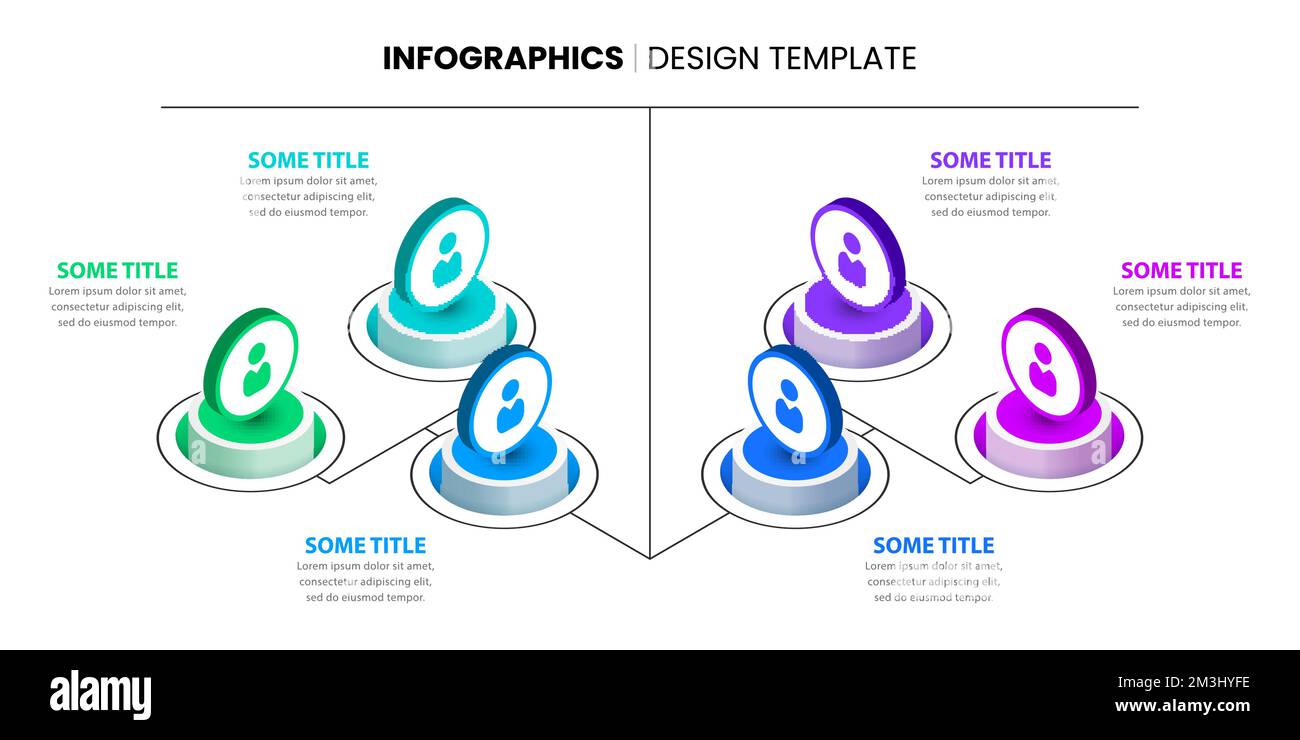 INFOGRAPHICS | DESIGN TEMPLATE

SOME TITLE
Lorem ipsum dolor sit amet, consectetur adipiscing elit, sed do eiusmod tempor.

SOME TITLE
Lorem ipsum dolor sit amet, consectetur adipiscing elit, sed do eiusmod tempor.

SOME TITLE
Lorem ipsum dolor sit amet, consectetur adipiscing elit, sed do eiusmod tempor.

SOME TITLE
Lorem ipsum dolor sit amet, consectetur adipiscing elit, sed do eiusmod tempor.

SOME TITLE
Lorem ipsum dolor sit amet, consectetur adipiscing elit, sed do eiusmod tempor.

SOME TITLE
Lorem ipsum dolor sit amet, consectetur adipiscing elit, sed do eiusmod tempor.

alamy

Image ID: 2M3HYFE
www.alamy.com