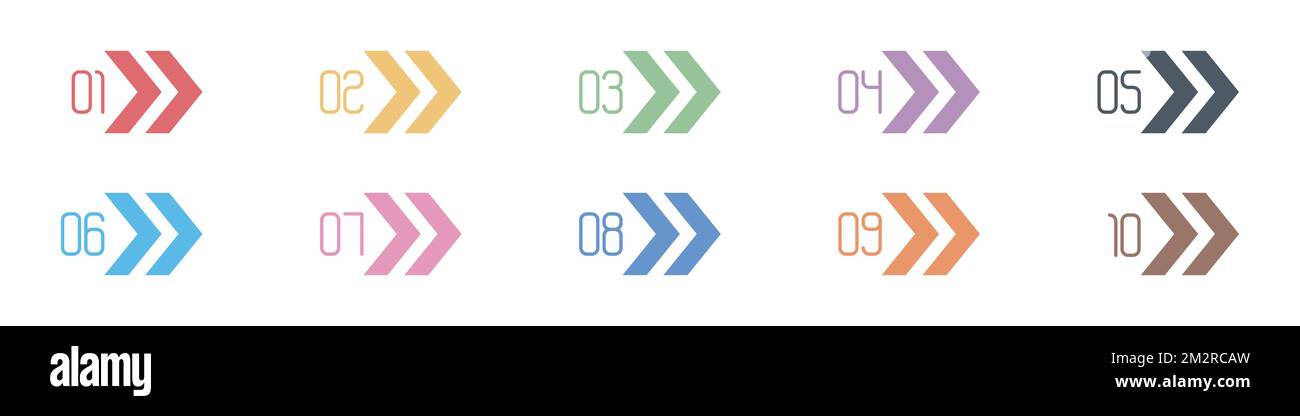 01 02 03 04 05

06 07 08 09 10

alamy

2M2RCAW
www.alamy.com