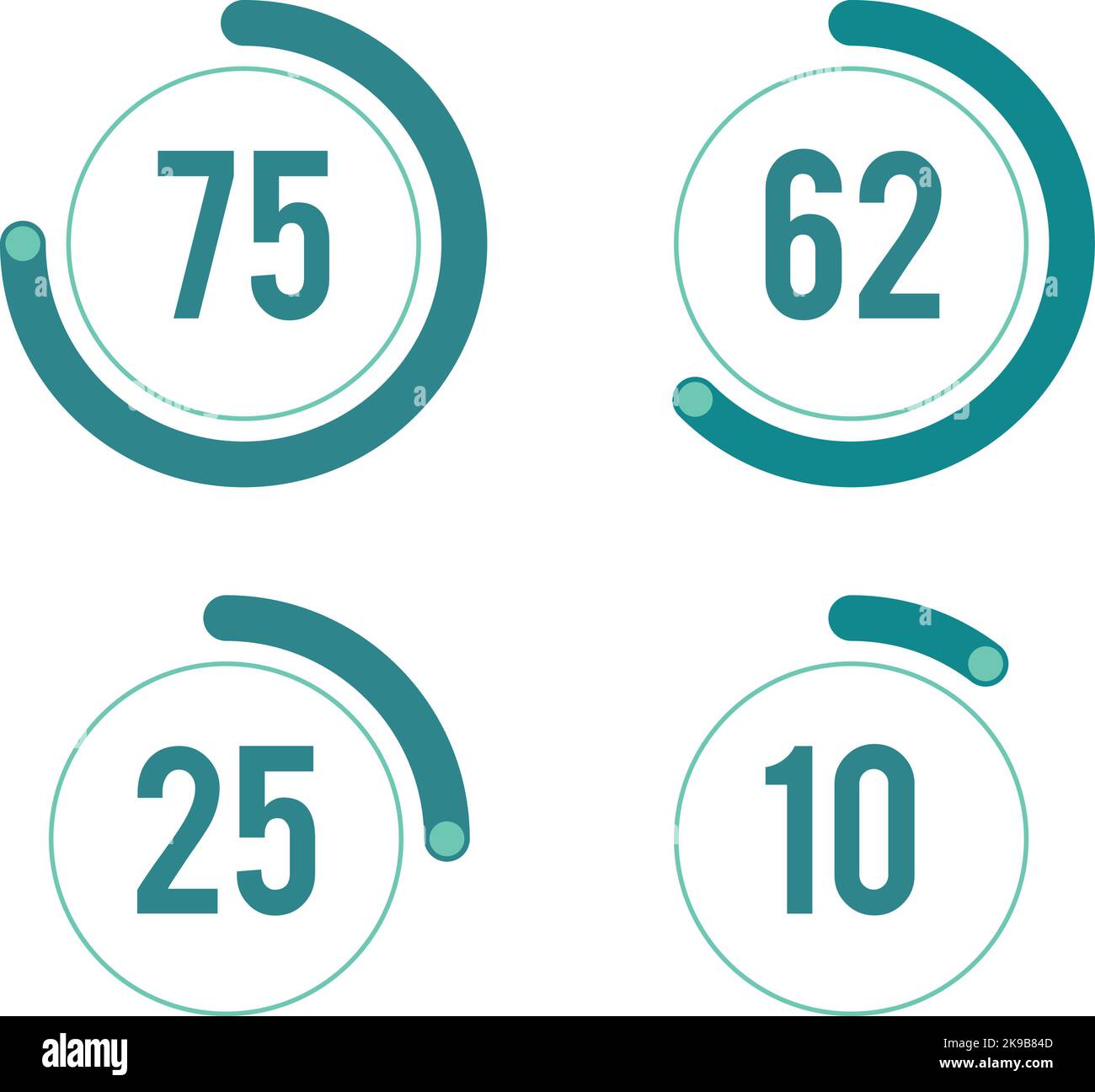 75

62

25

10

alamy

Image ID: 2K9B84D
www.alamy.com