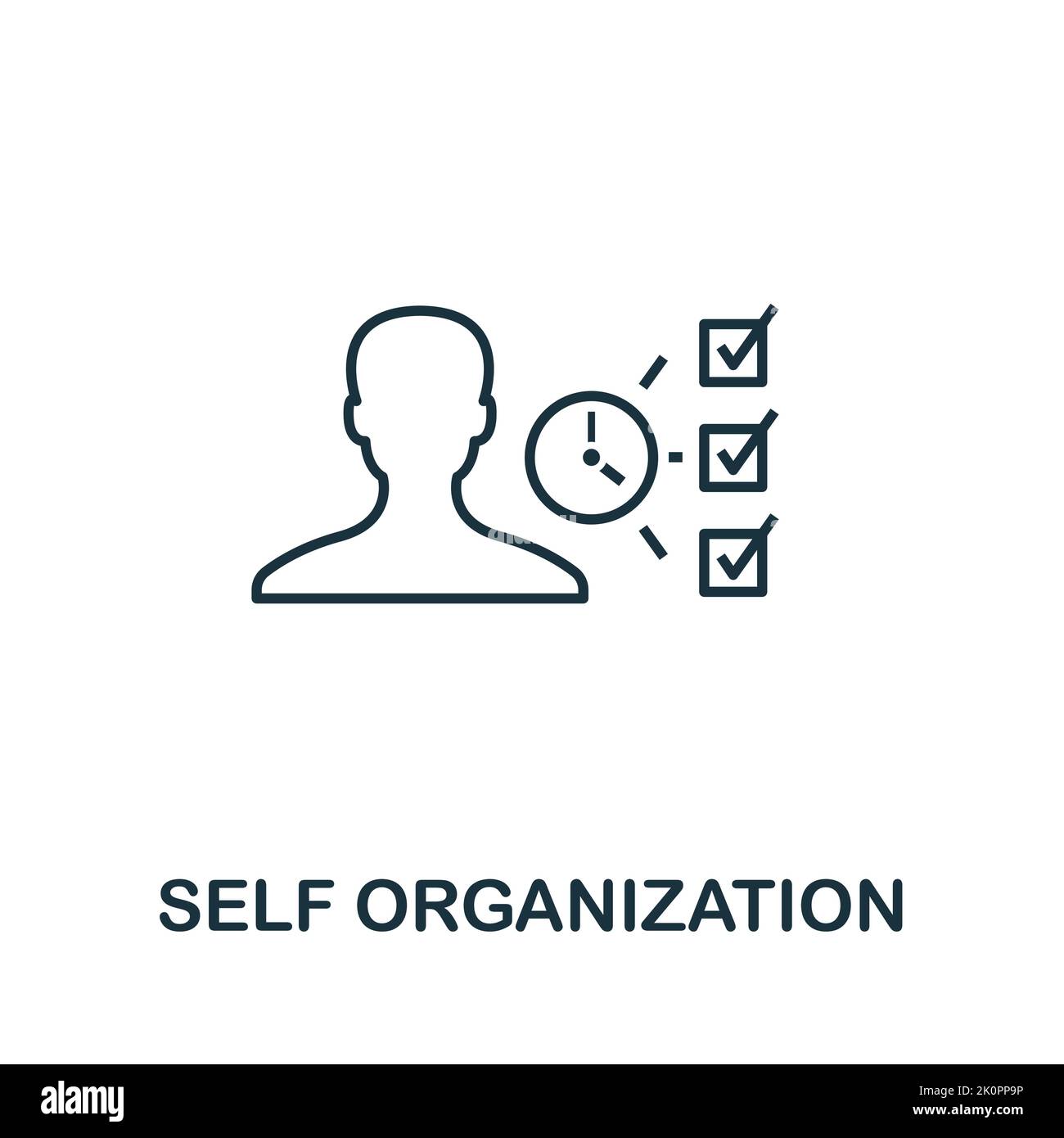 SELF ORGANIZATION

alamy

Image ID: 2K0PP9P
www.alamy.com