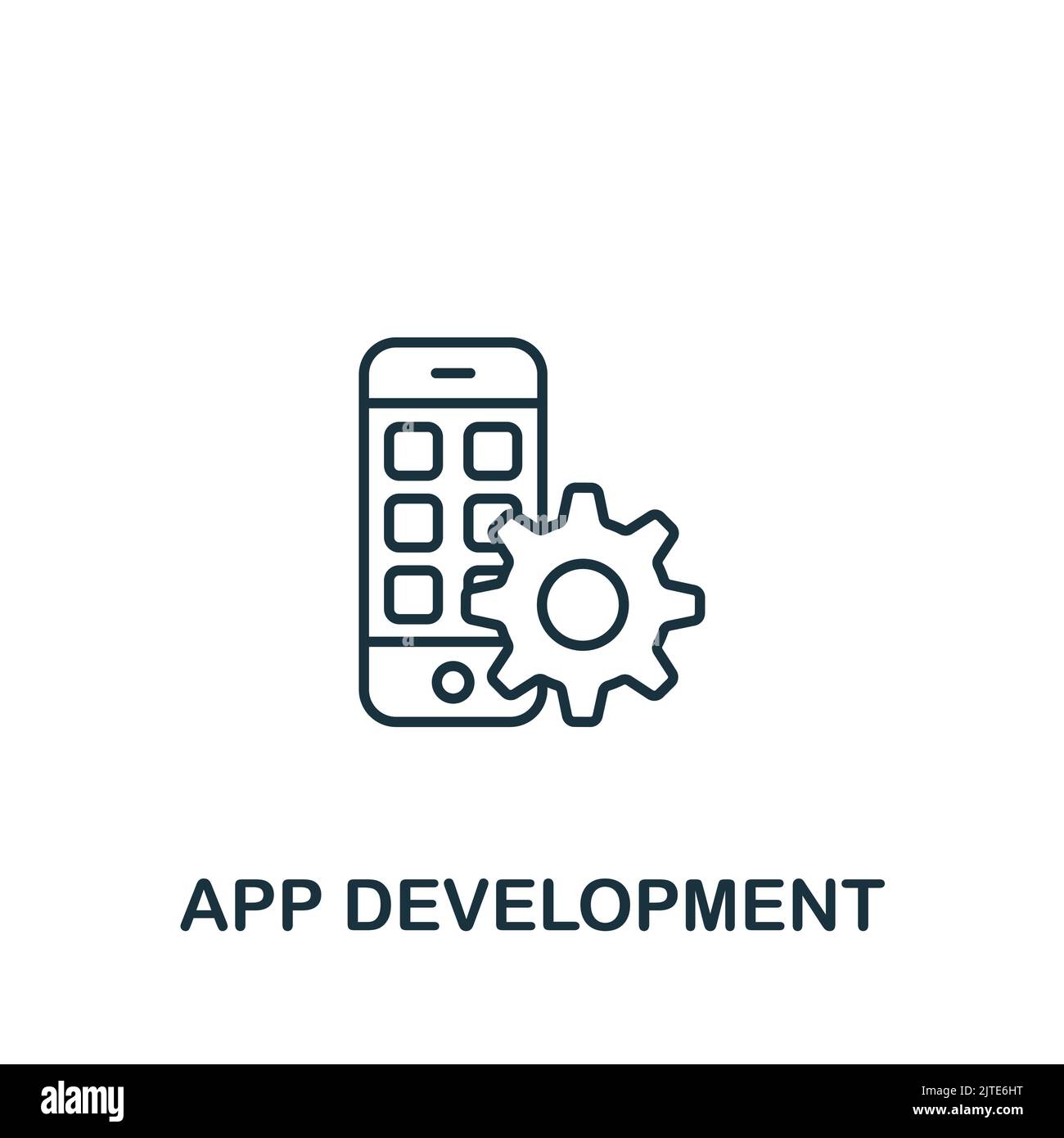 APP DEVELOPMENT

alamy

Image ID: 2JTE6HT
www.alamy.com