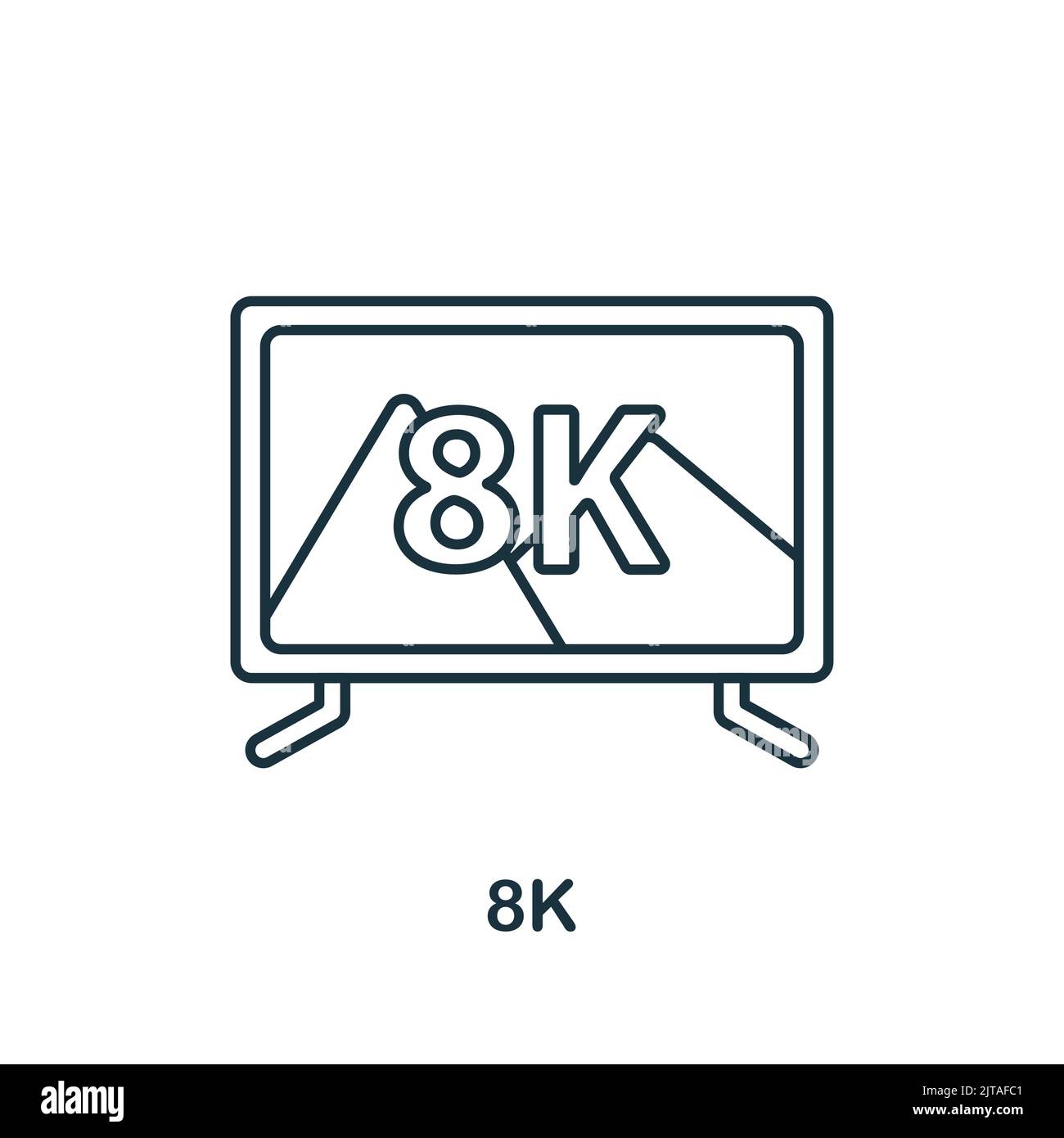 8K

8K

alamy

Image ID: 2JTAFC1
www.alamy.com