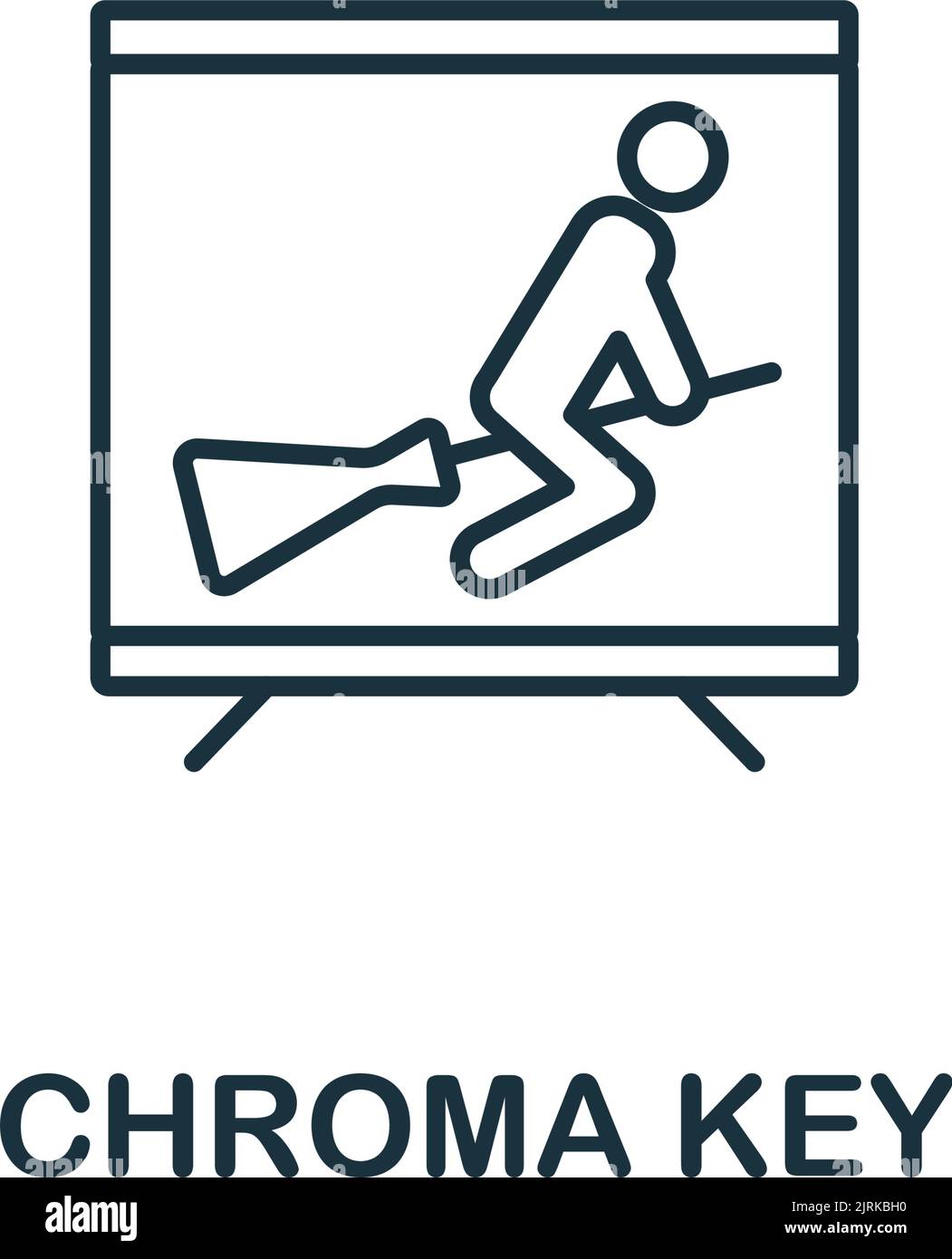 CHROMA KEY

alamy

Image ID: 2JRKBH0
www.alamy.com