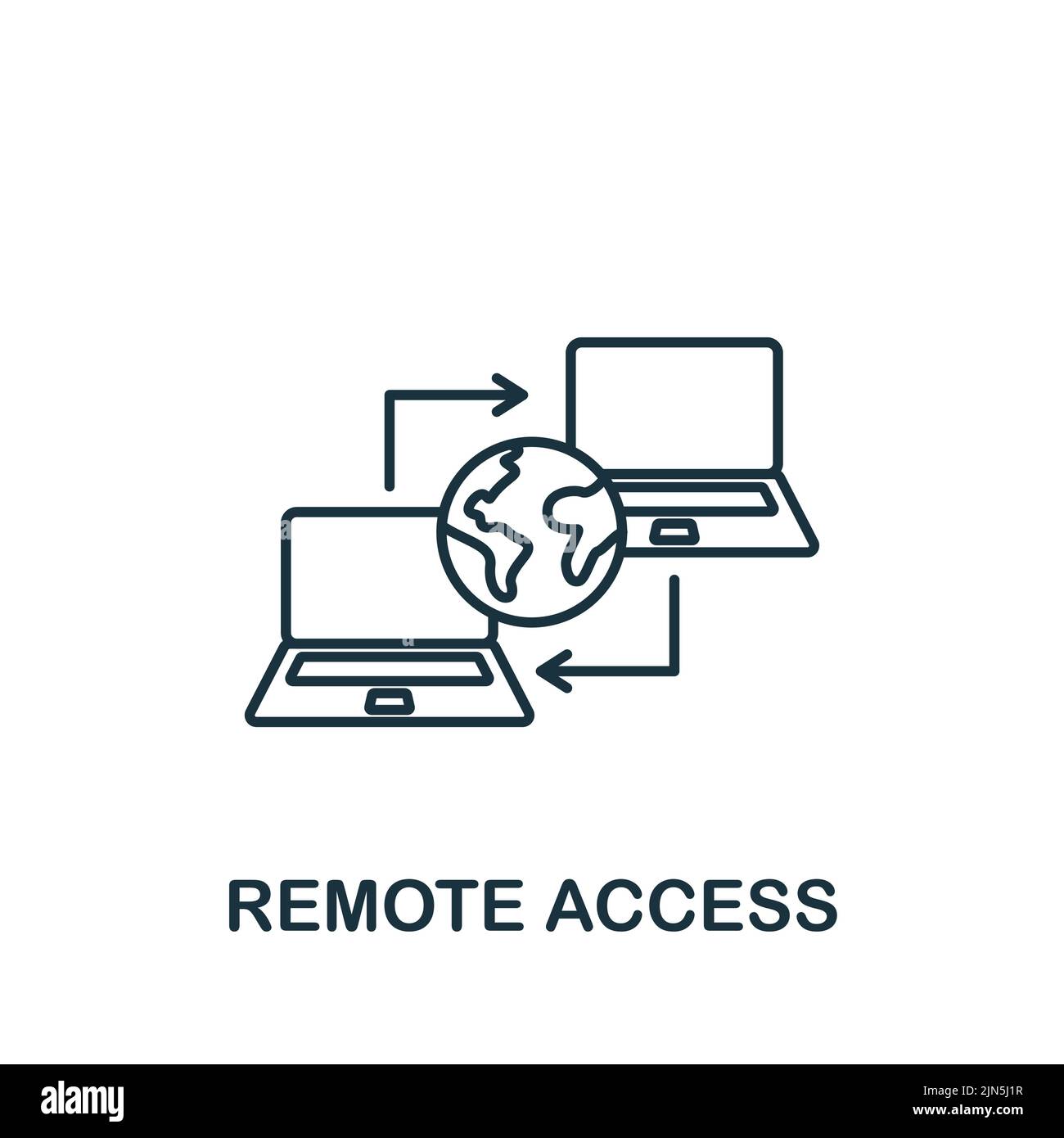 REMOTE ACCESS

alamy

Image ID: 2JN5J1R
www.alamy.com