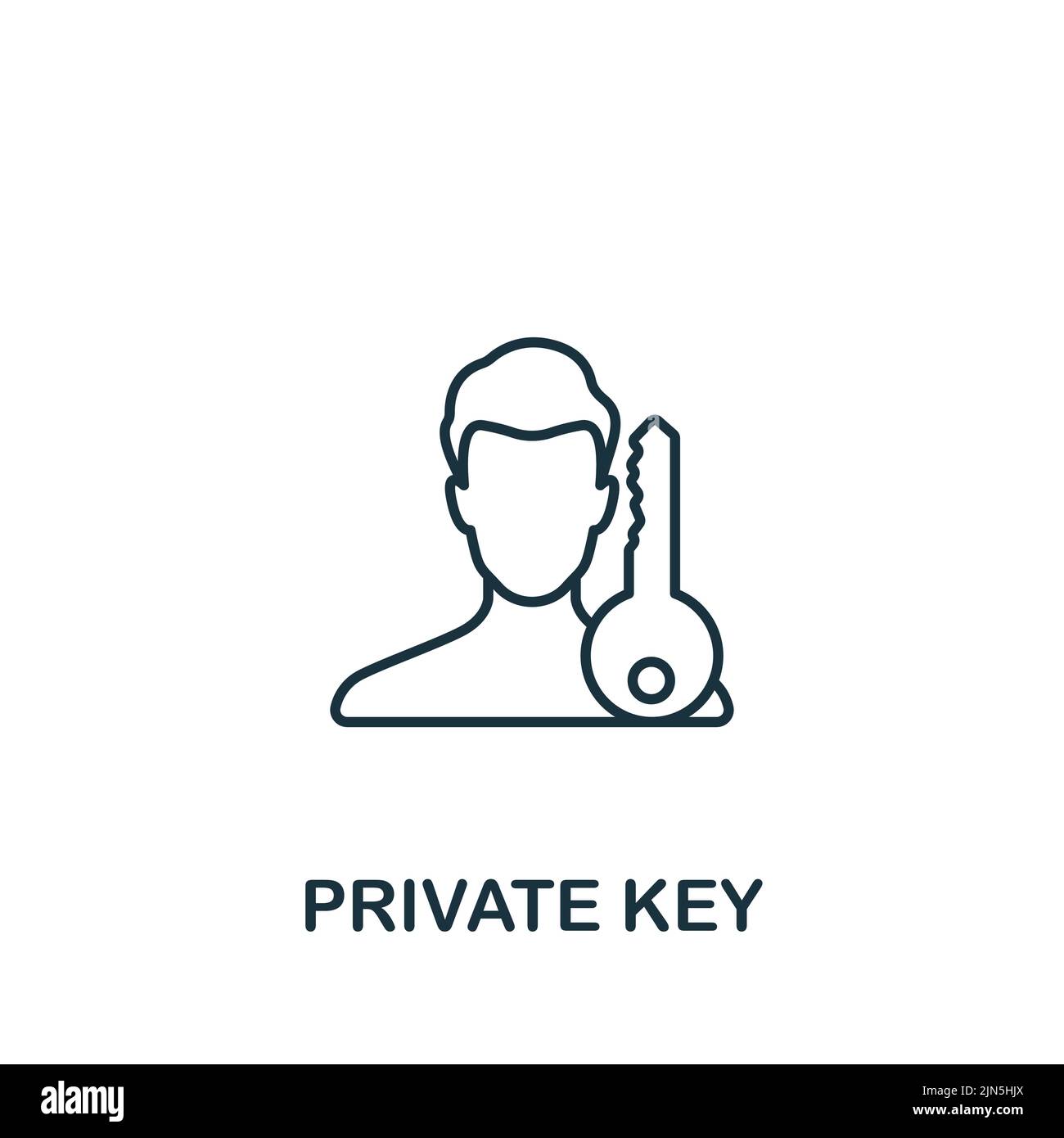 PRIVATE KEY

alamy

Image ID: 2JN5HJX
www.alamy.com