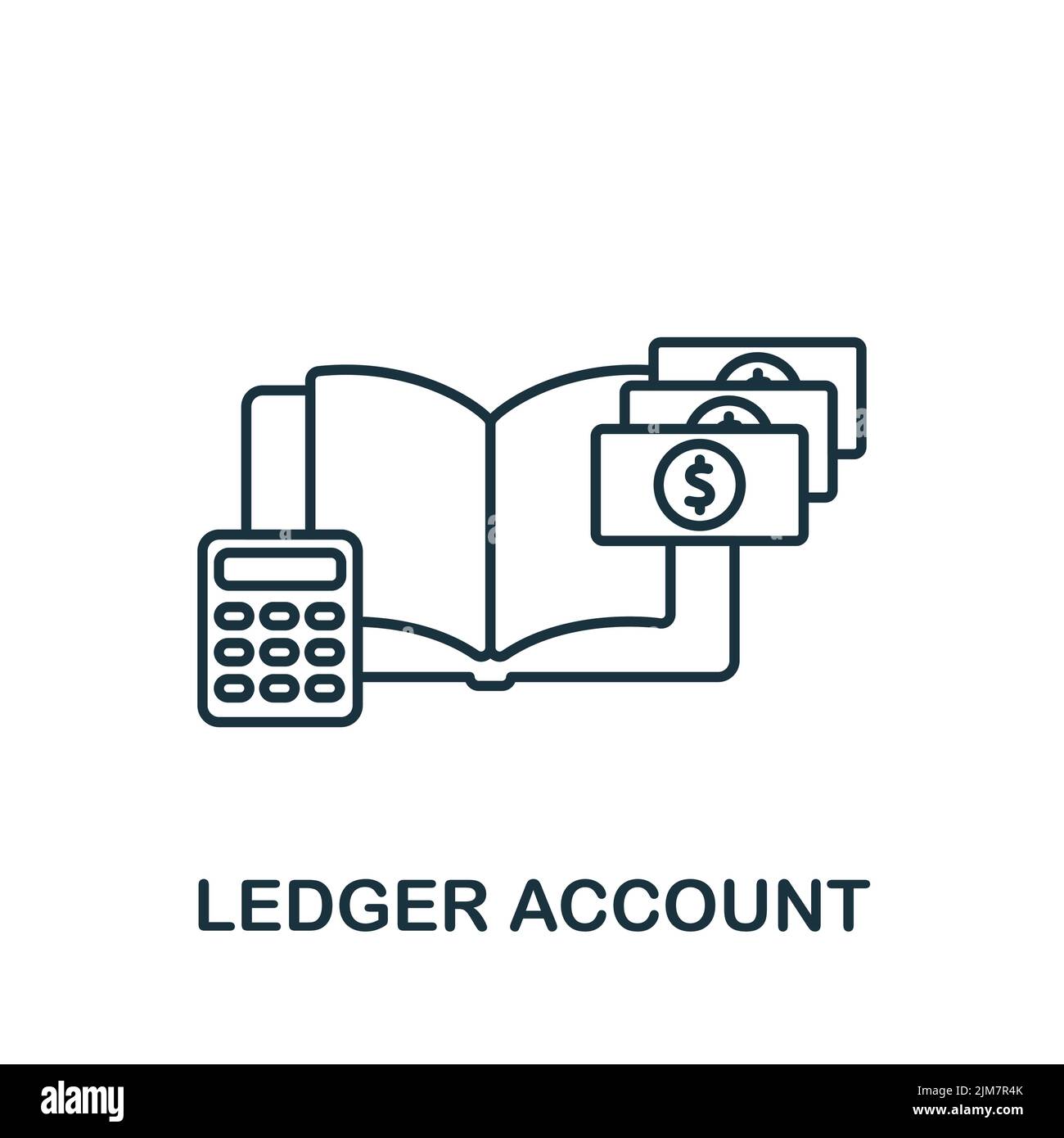 $

LEDGER ACCOUNT

alamy

Image ID: 2JM7R4K
www.alamy.com