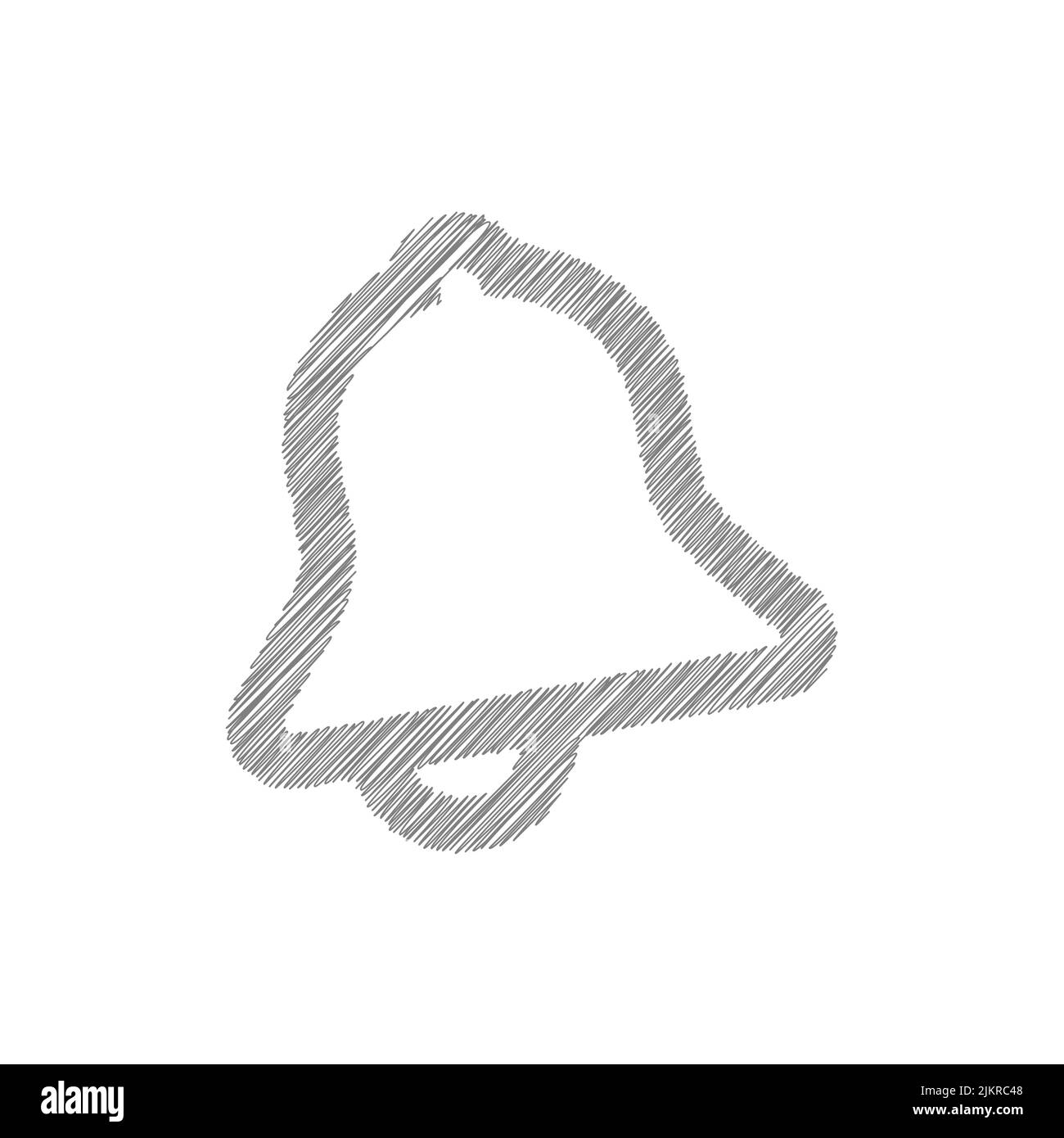 alamy

Image ID: 2JKRC48
www.alamy.com