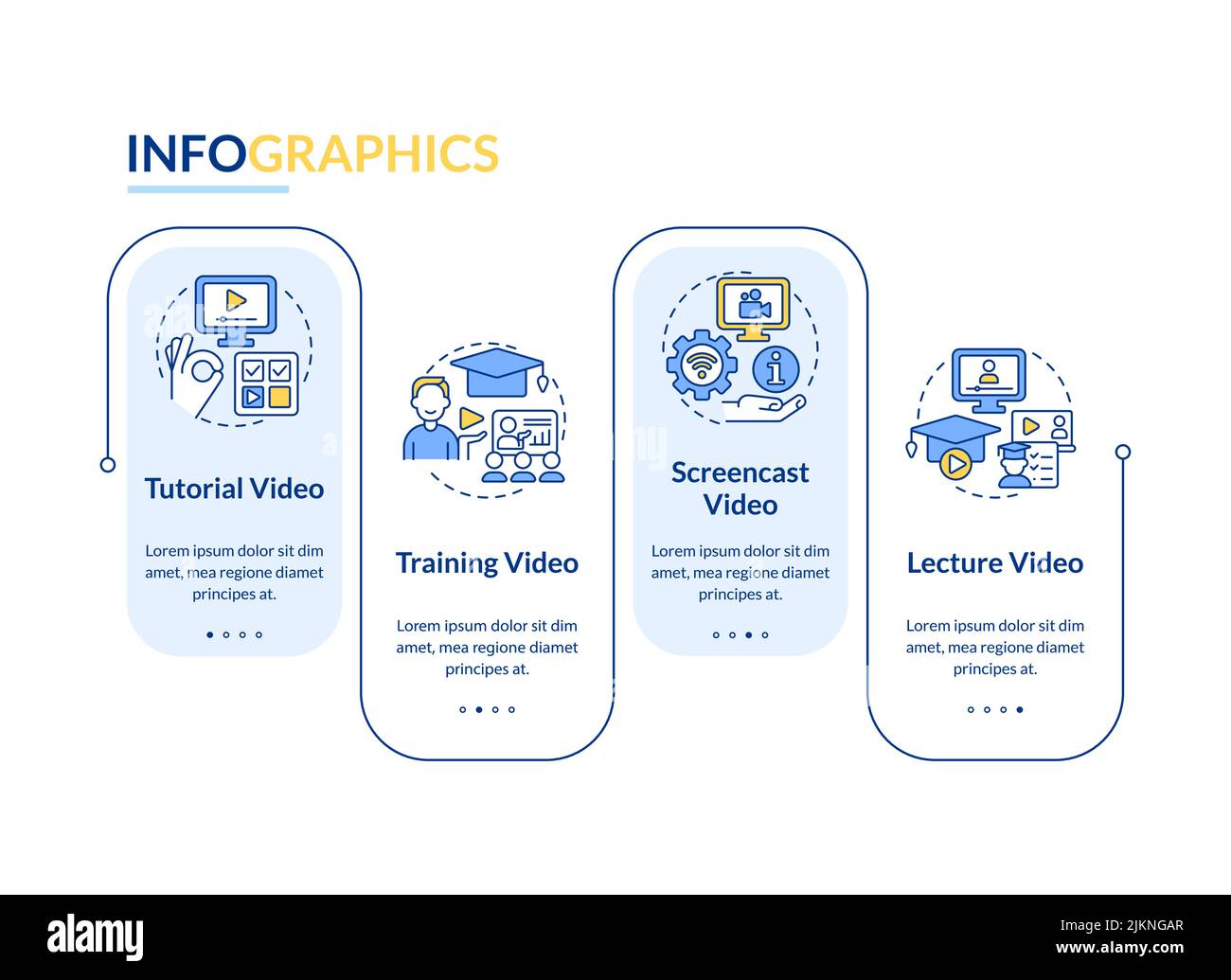 INFOGRAPHICS

Tutorial Video

Lorem ipsum dolor sit dim amet, mea regione diamet principes at.

Training Video

Lorem ipsum dolor sit dim amet, mea regione diamet principes at.

Screencast Video

Lorem ipsum dolor sit dim amet, mea regione diamet principes at.

Lecture Video

Lorem ipsum dolor sit dim amet, mea regione diamet principes at.

alamy

Image ID: 2JKNGAR
www.alamy.com