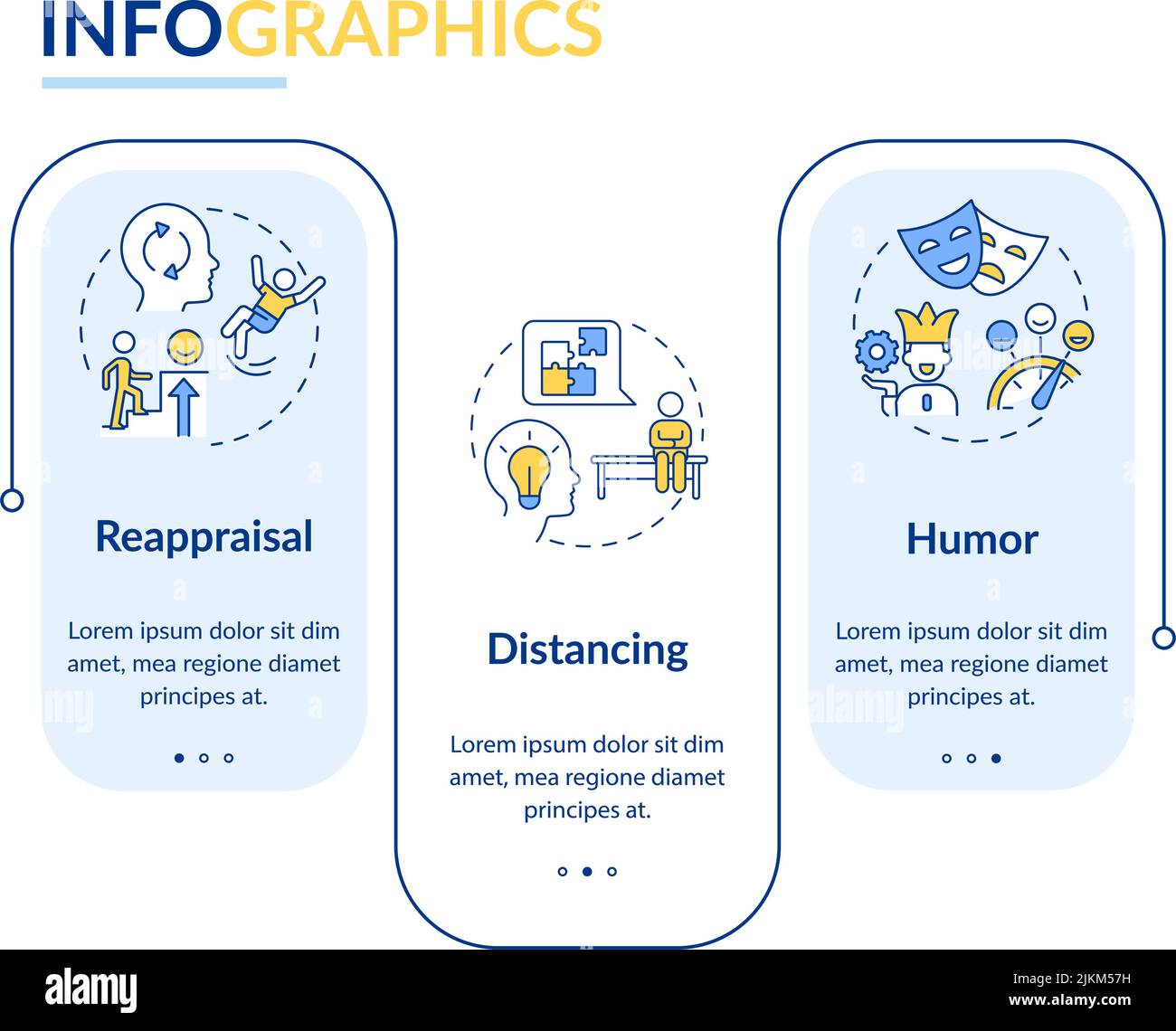 INFOGRAPHICS

Reappraisal

Lorem ipsum dolor sit dim amet, mea regione diamet principes at.

Distancing

Lorem ipsum dolor sit dim amet, mea regione diamet principes at.

Humor

Lorem ipsum dolor sit dim amet, mea regione diamet principes at.

alamy

Image ID: 2JKM57H
www.alamy.com