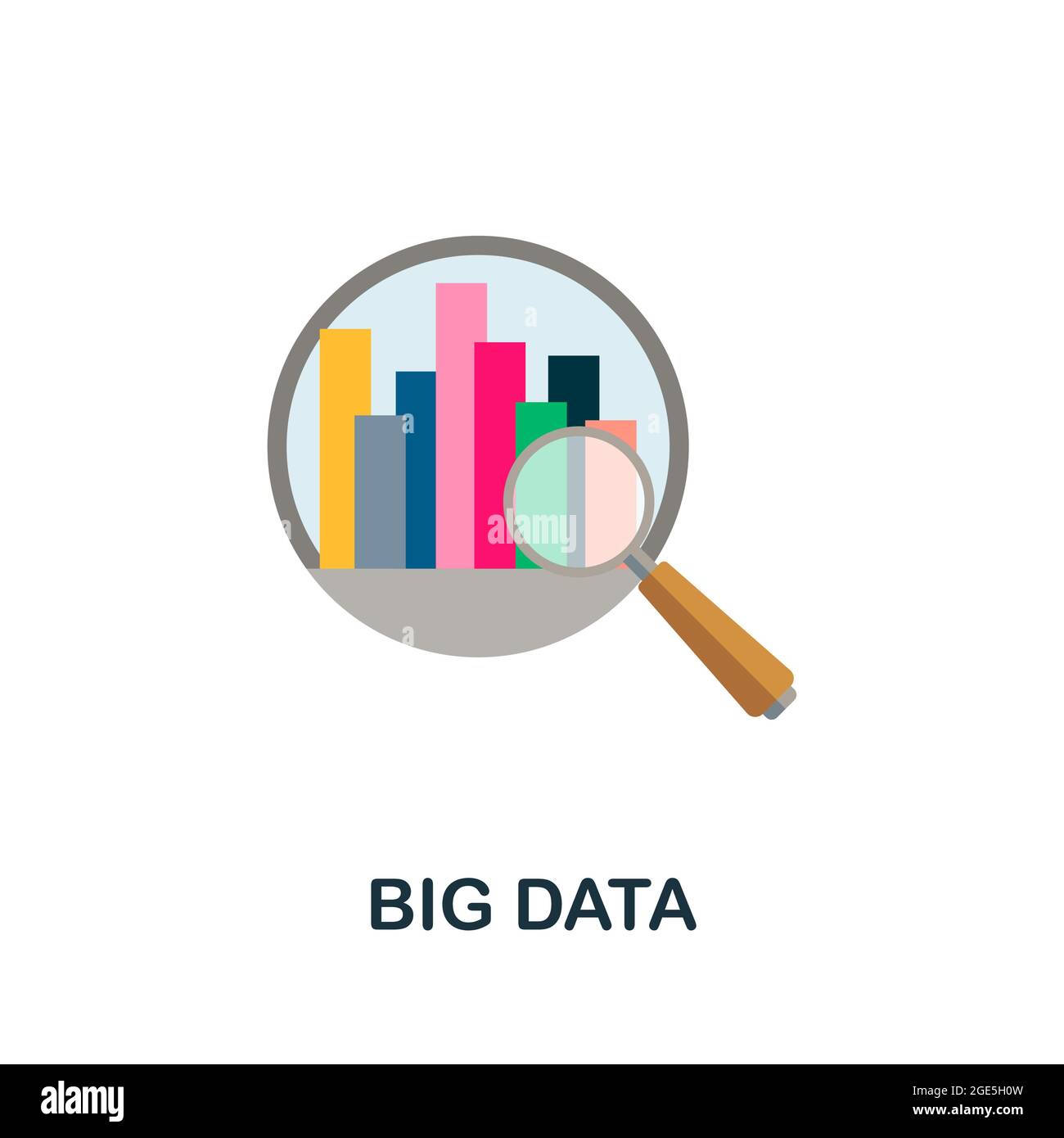 alamy

BIG DATA

alamy

Image ID: 2GE5H0W
www.alamy.com