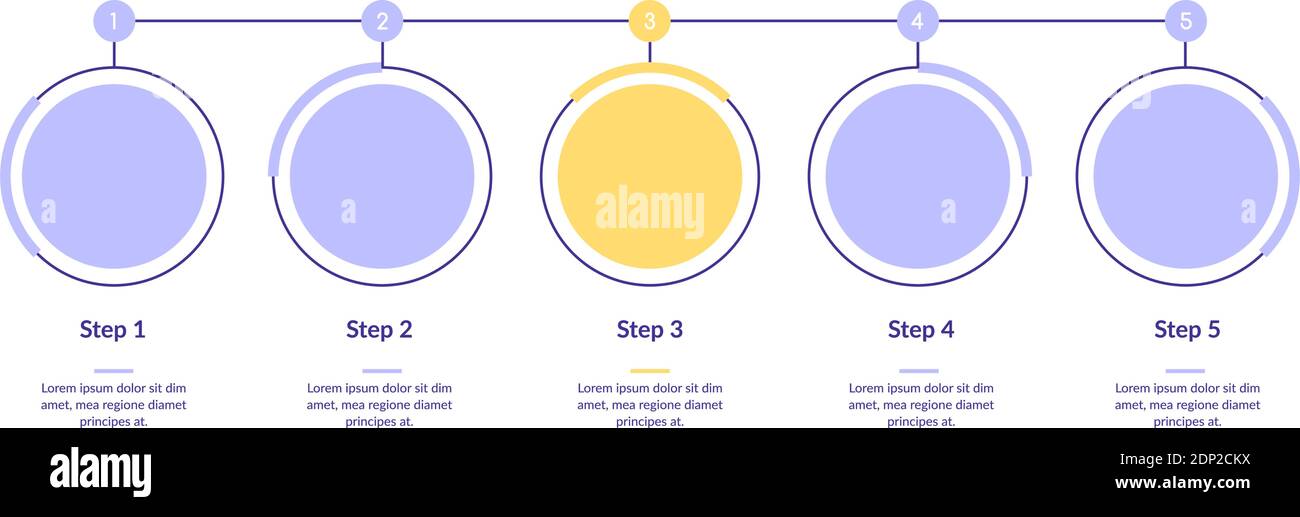 1 2 3 4 5

a a alamy a a

Step 1

Lorem ipsum dolor sit dim amet, mea regione diamet principes at.

Step 2

Lorem ipsum dolor sit dim amet, mea regione diamet principes at.

Step 3

Lorem ipsum dolor sit dim amet, mea regione diamet principes at.

Step 4

Lorem ipsum dolor sit dim amet, mea regione diamet principes at.

Step 5

Lorem ipsum dolor sit dim amet, mea regione diamet principes at.

alamy

Image ID: 2DP2CKX
www.alamy.com