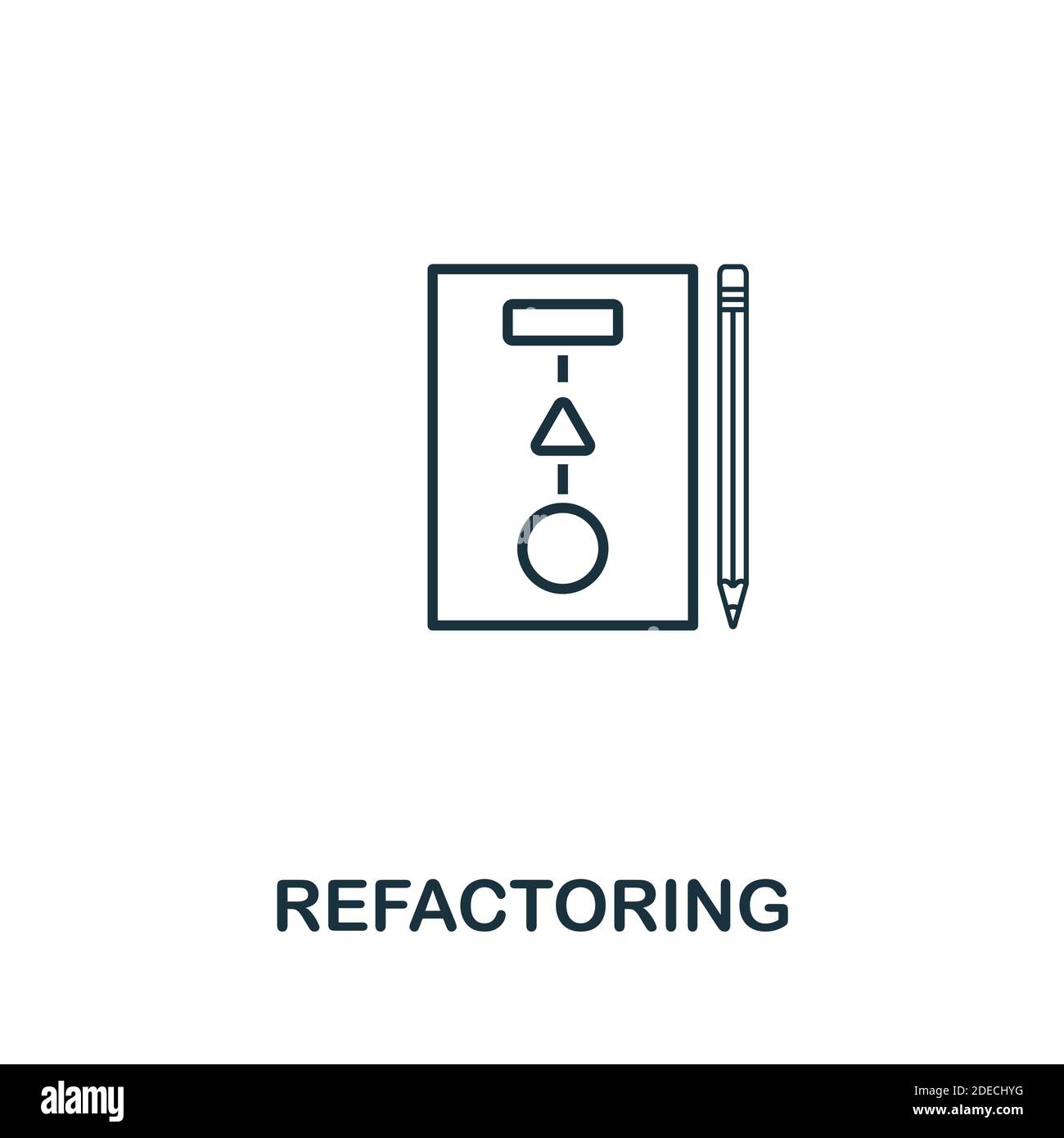 REFACTORING

alamy

Image ID: 2DECHYG
www.alamy.com