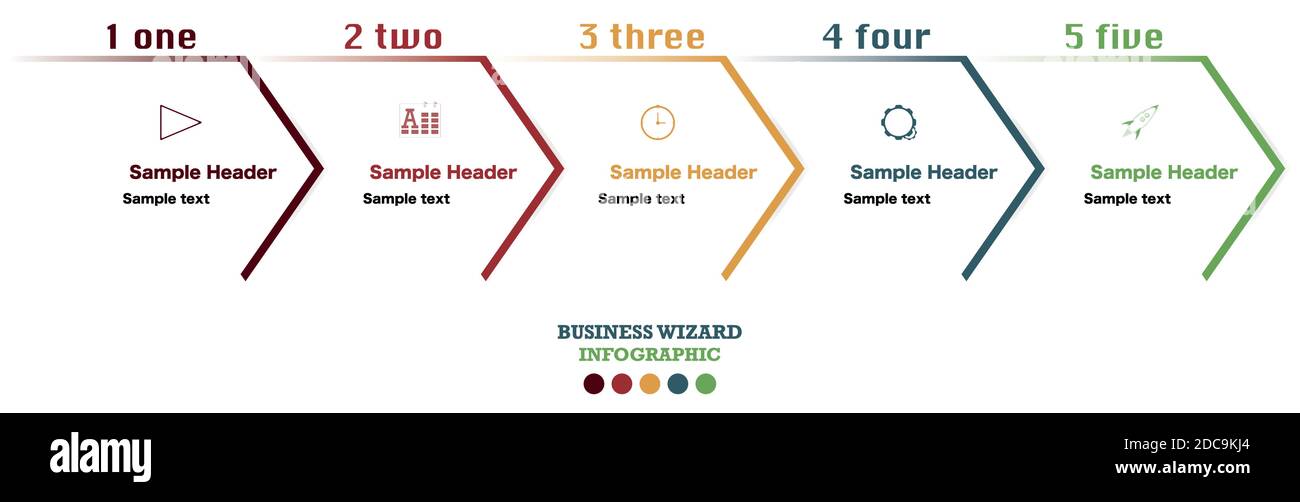 1 one

Sample Header
Sample text

2 two

Sample Header
Sample text

3 three

Sample Header
Sample text

4 four

Sample Header
Sample text

5 five

Sample Header
Sample text

BUSINESS WIZARD
INFOGRAPHIC

alamy

2DC9KJ4
www.alamy.com