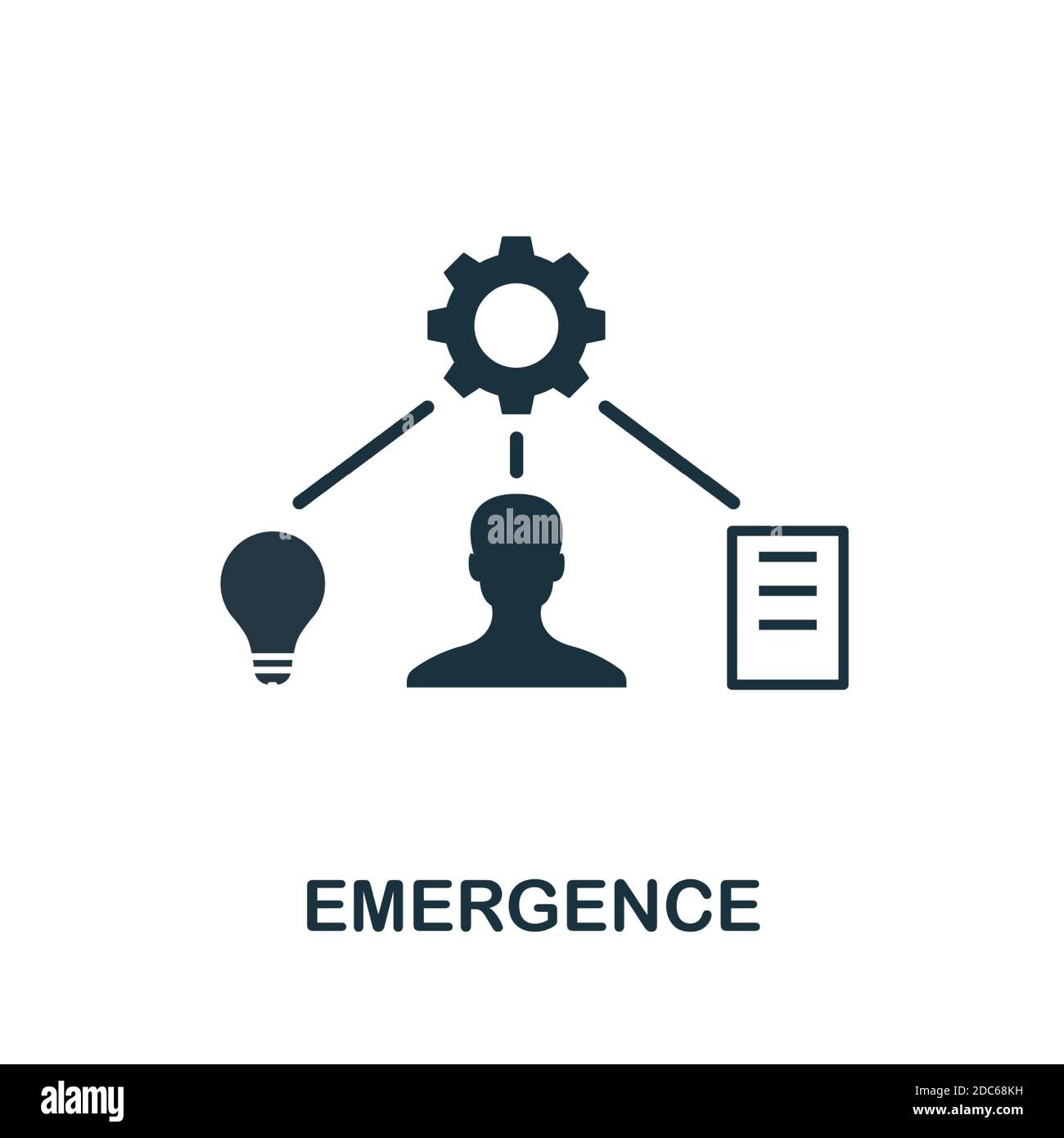 alamy

EMERGENCE

alamy

Image ID: 2DC68KH
www.alamy.com