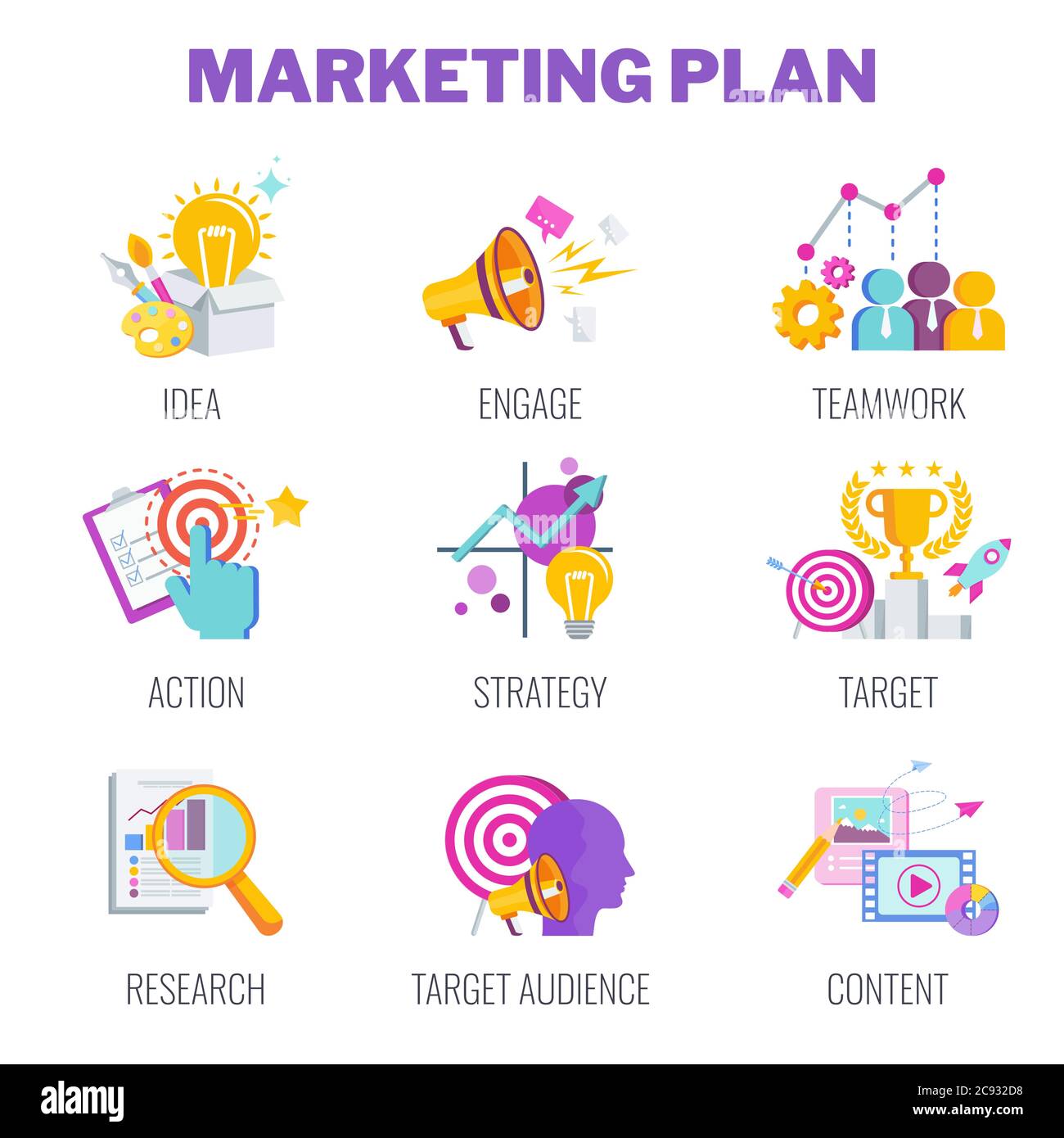 MARKETING PLAN

IDEA

ENGAGE

TEAMWORK

ACTION

STRATEGY

TARGET

RESEARCH

TARGET AUDIENCE

CONTENT

alamy

Image ID: 2C932D8
www.alamy.com